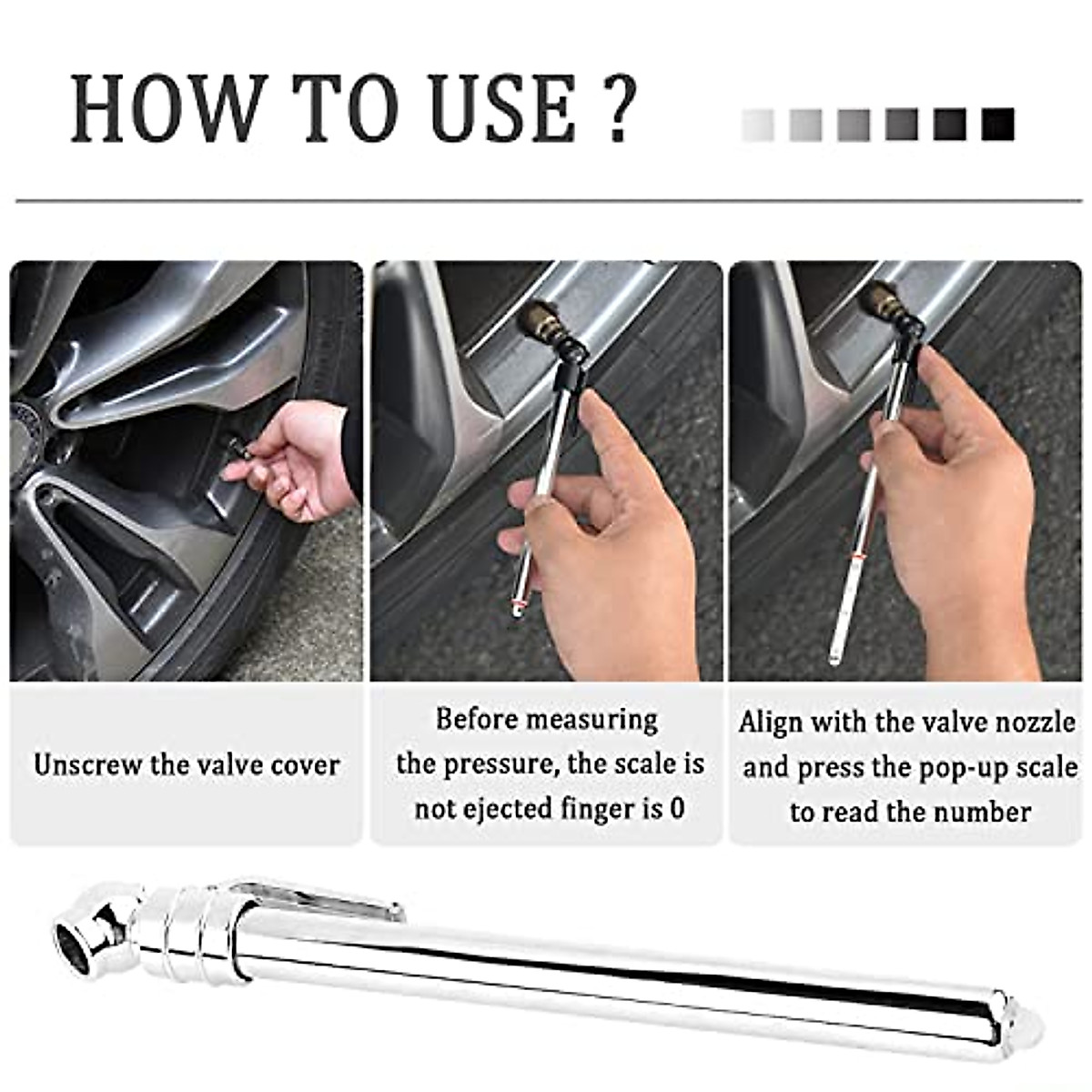 HOW TO USE ?

Unscrew the valve cover

Before measuring the pressure, the scale is not ejected finger is 0

Align with the valve nozzle and press the pop-up scale to read the number