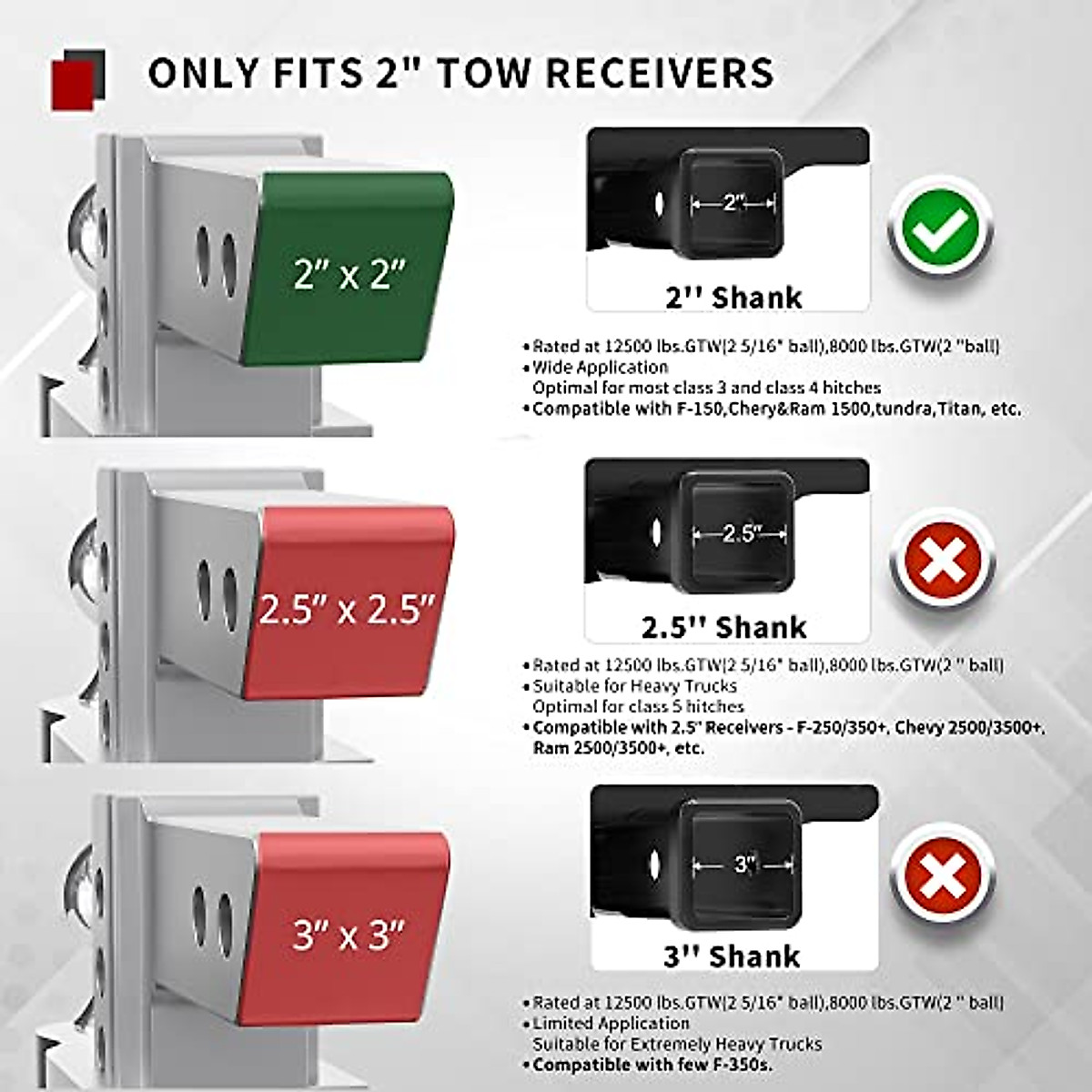 ONLY FITS 2" TOW RECEIVERS

2" x 2"

2"

2'' Shank

• Rated at 12500 lbs.GTW(2 5/16" ball),8000 lbs.GTW(2 "ball)
• Wide Application
Optimal for most class 3 and class 4 hitches
• Compatible with F-150,Chery&Ram 1500,tundra,Titan, etc.

2.5" x 2.5"

2.5"

2.5'' Shank

• Rated at 12500 lbs.GTW(2 5/16" ball),8000 lbs.GTW(2 " ball)
• Suitable for Heavy Trucks
Optimal for class 5 hitches
• Compatible with 2.5" Receivers - F-250/350+, Chevy 2500/3500+, Ram 2500/3500+, etc.

3" x 3"

3"

3'' Shank

• Rated at 12500 lbs.GTW(2 5/16" ball),8000 lbs.GTW(2 " ball)
• Limited Application
Suitable for Extremely Heavy Trucks
• Compatible with few F-350s.