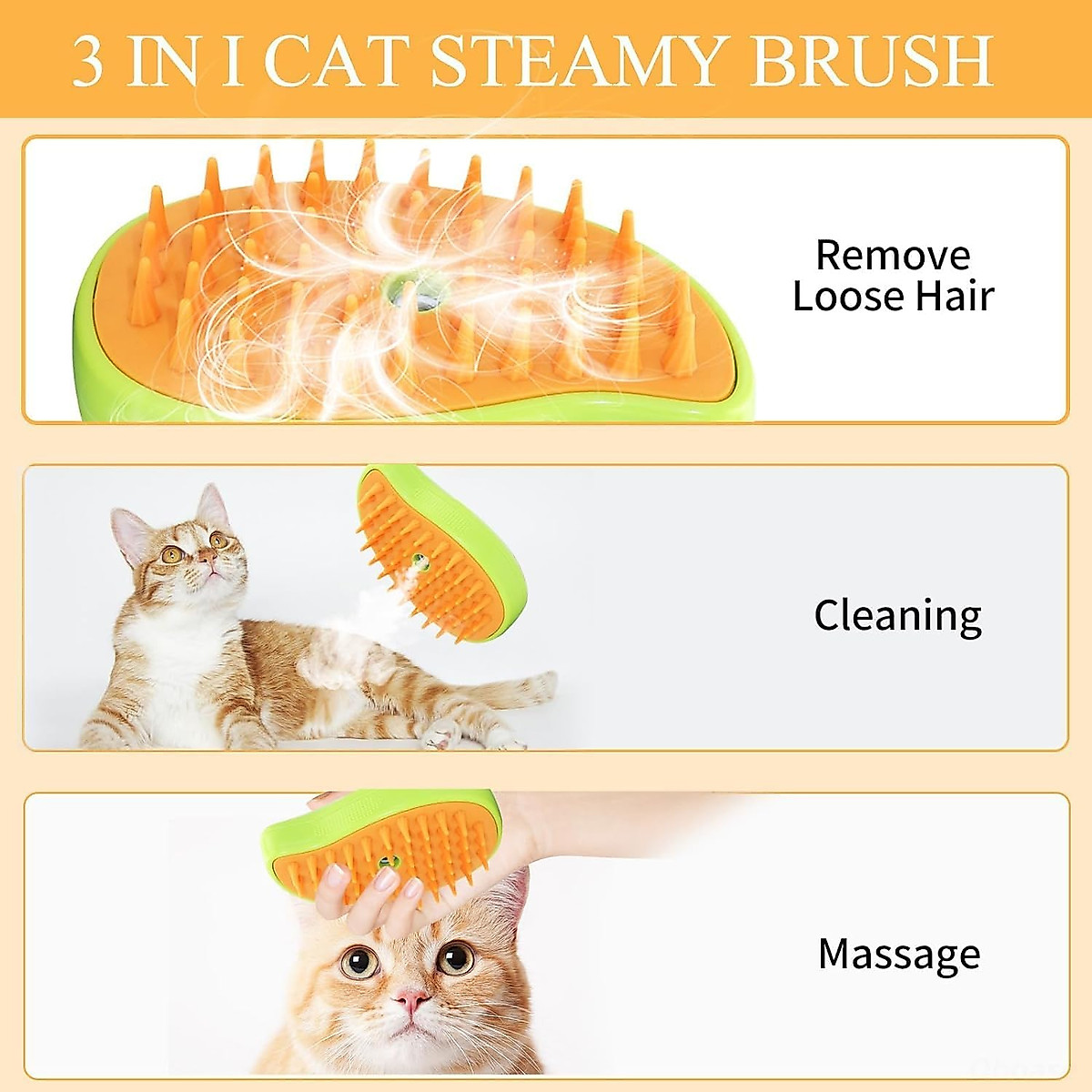 3 IN I CAT STEAMY BRUSH

Remove Loose Hair

Cleaning

Massage