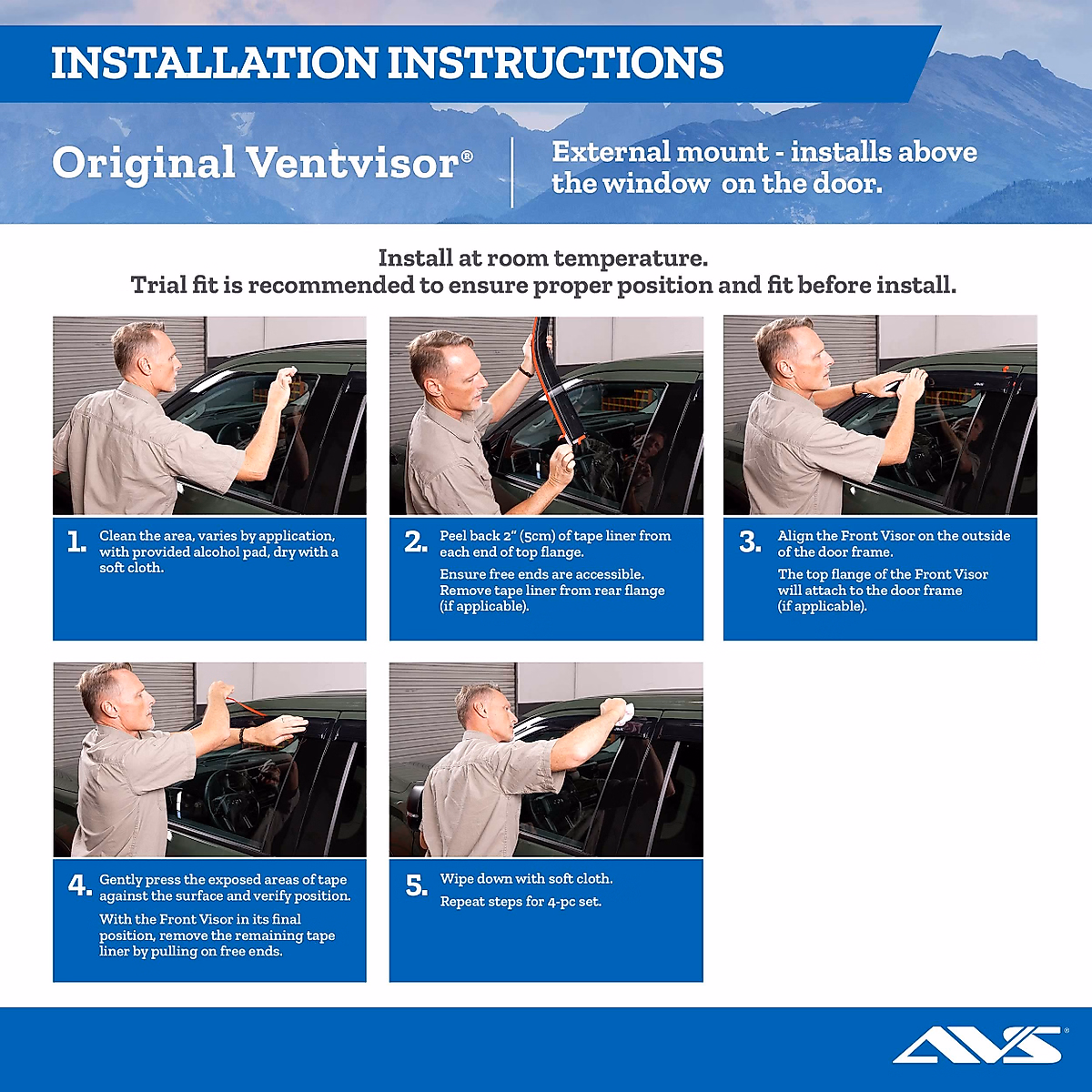 INSTALLATION INSTRUCTIONS

Original Ventvisor®

External mount - installs above the window on the door.

Install at room temperature.
Trial fit is recommended to ensure proper position and fit before install.

1. Clean the area, varies by application, with provided alcohol pad, dry with a soft cloth.

2. Peel back 2" (5cm) of tape liner from each end of top flange.

Ensure free ends are accessible. Remove tape liner from rear flange (if applicable).

3. Align the Front Visor on the outside of the door frame.

The top flange of the Front Visor will attach to the door frame (if applicable).

4. Gently press the exposed areas of tape against the surface and verify position.

With the Front Visor in its final position, remove the remaining tape liner by pulling on free ends.

5. Wipe down with soft cloth.

Repeat steps for 4-pc set.

AVS®