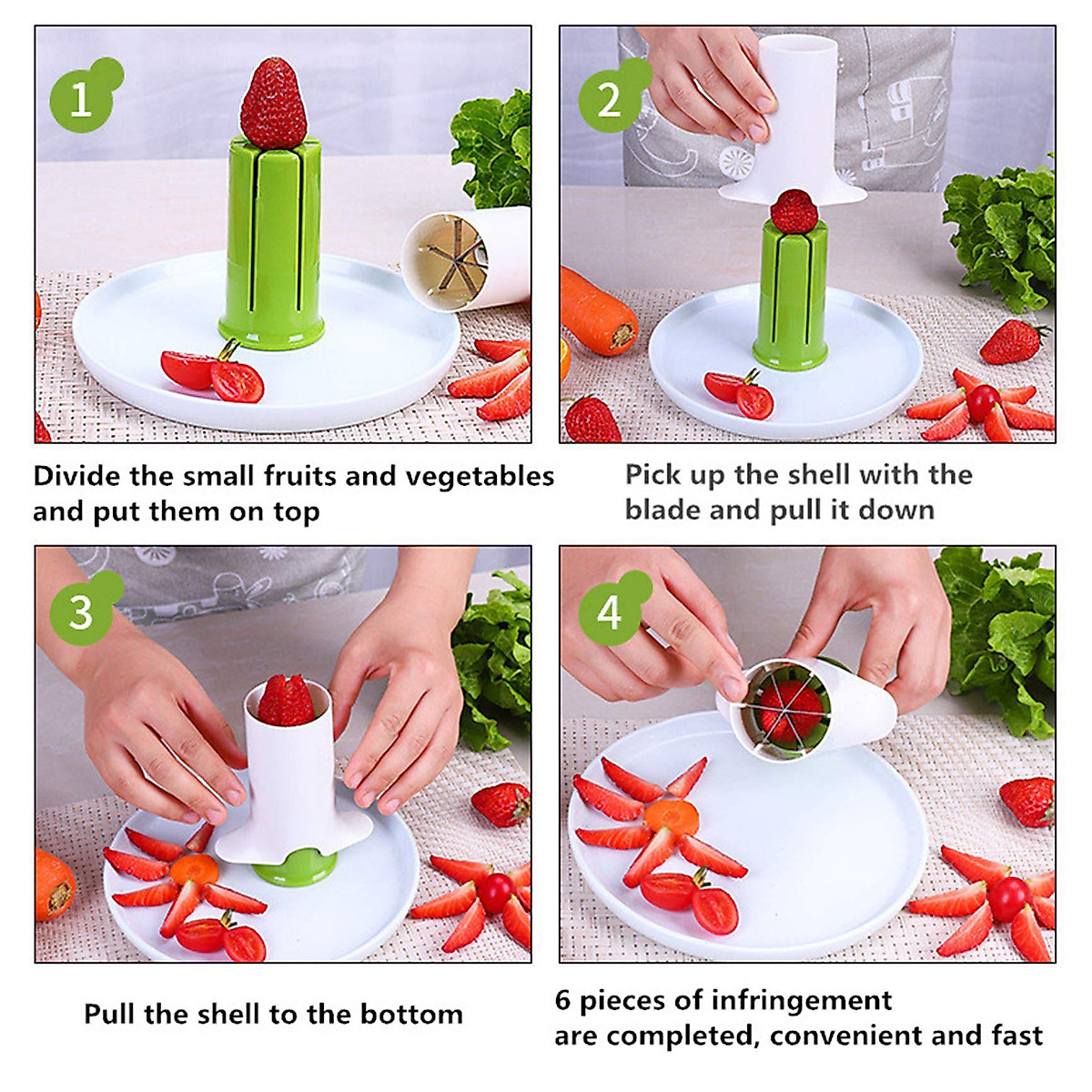 1

Divide the small fruits and vegetables and put them on top

2

Pick up the shell with the blade and pull it down

3

Pull the shell to the bottom

4

6 pieces of infringement are completed, convenient and fast