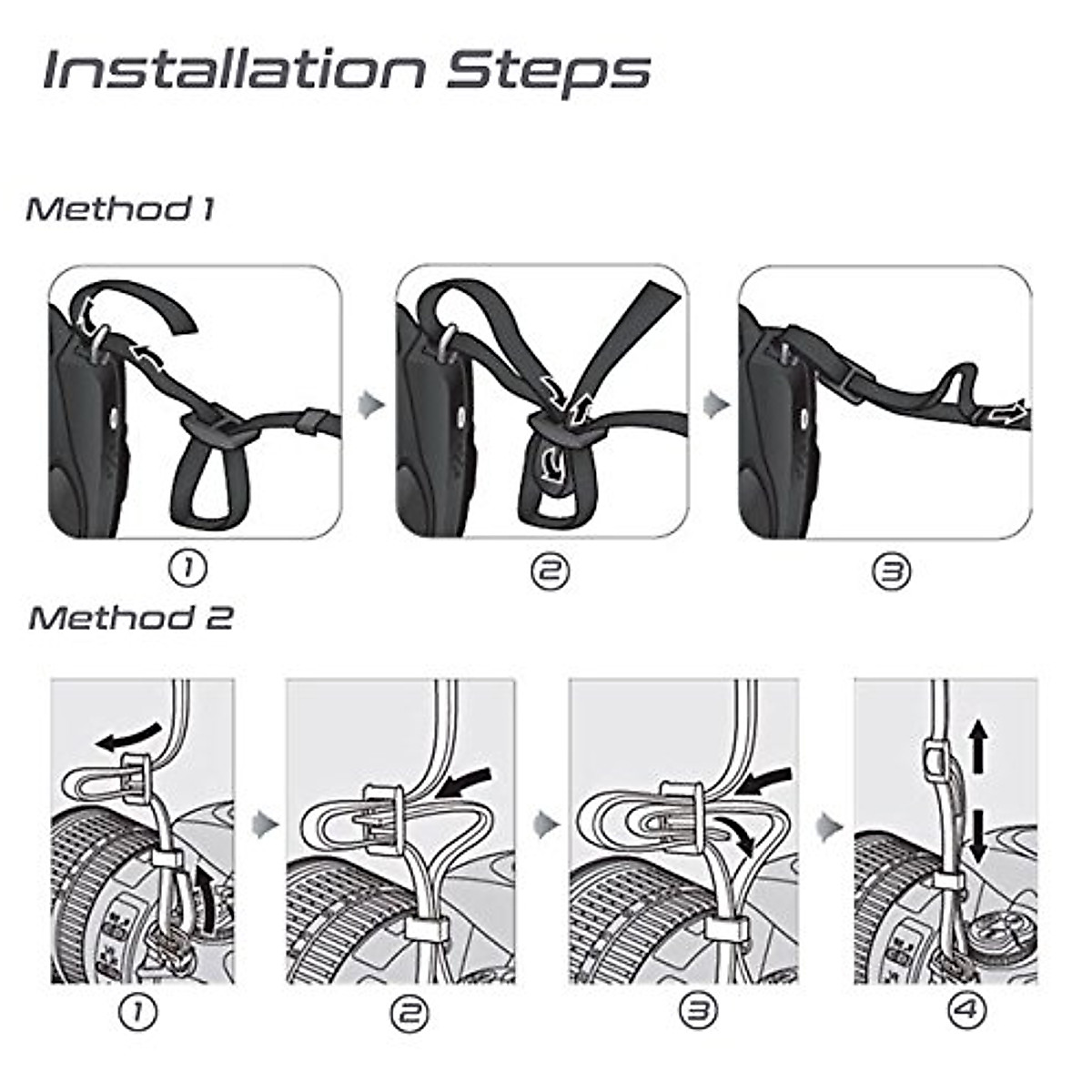 Installation Steps

Method 1

①

②

③

Method 2

①

②

③

④