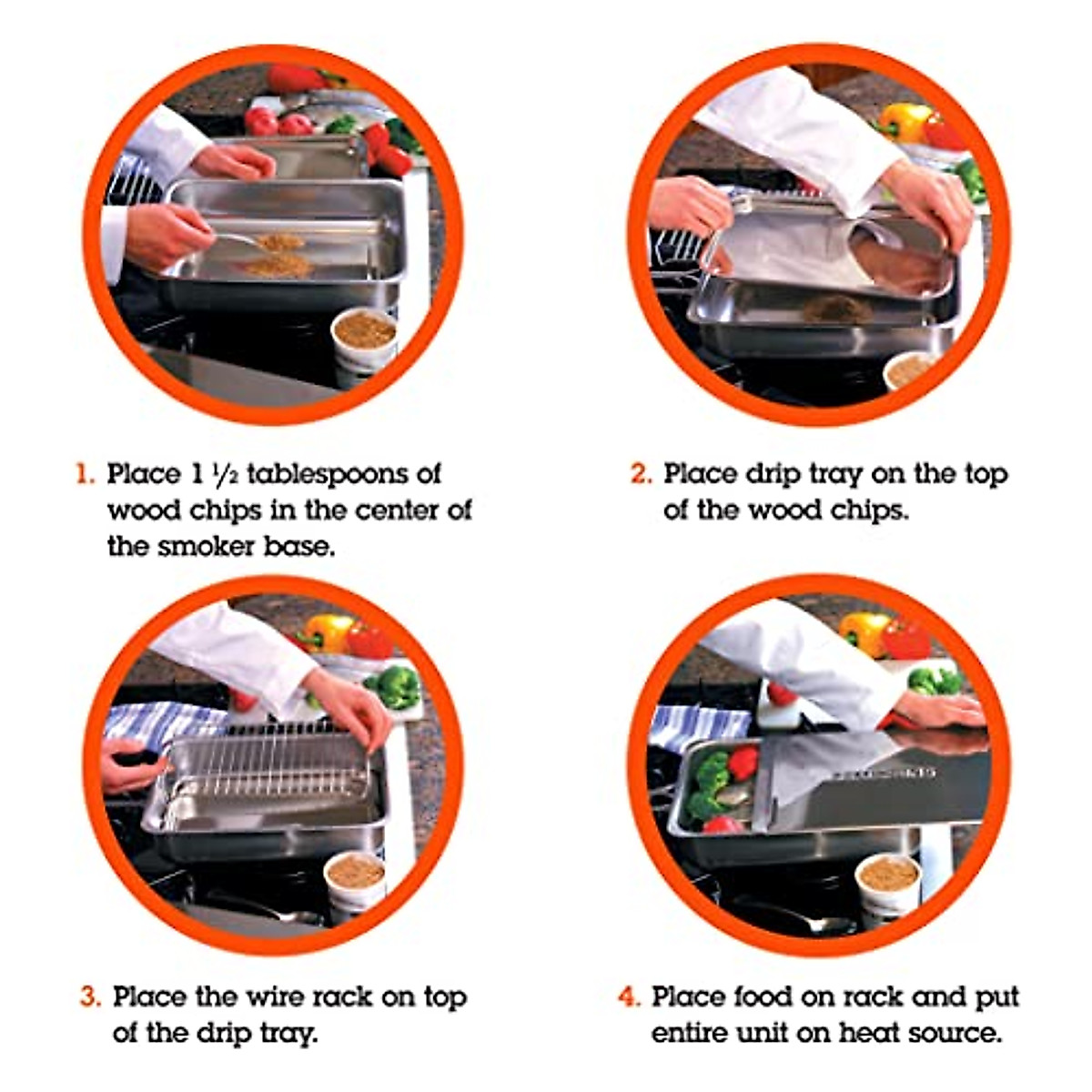 1. Place 1 ½ tablespoons of wood chips in the center of the smoker base.

2. Place drip tray on the top of the wood chips.

3. Place the wire rack on top of the drip tray.

4. Place food on rack and put entire unit on heat source.