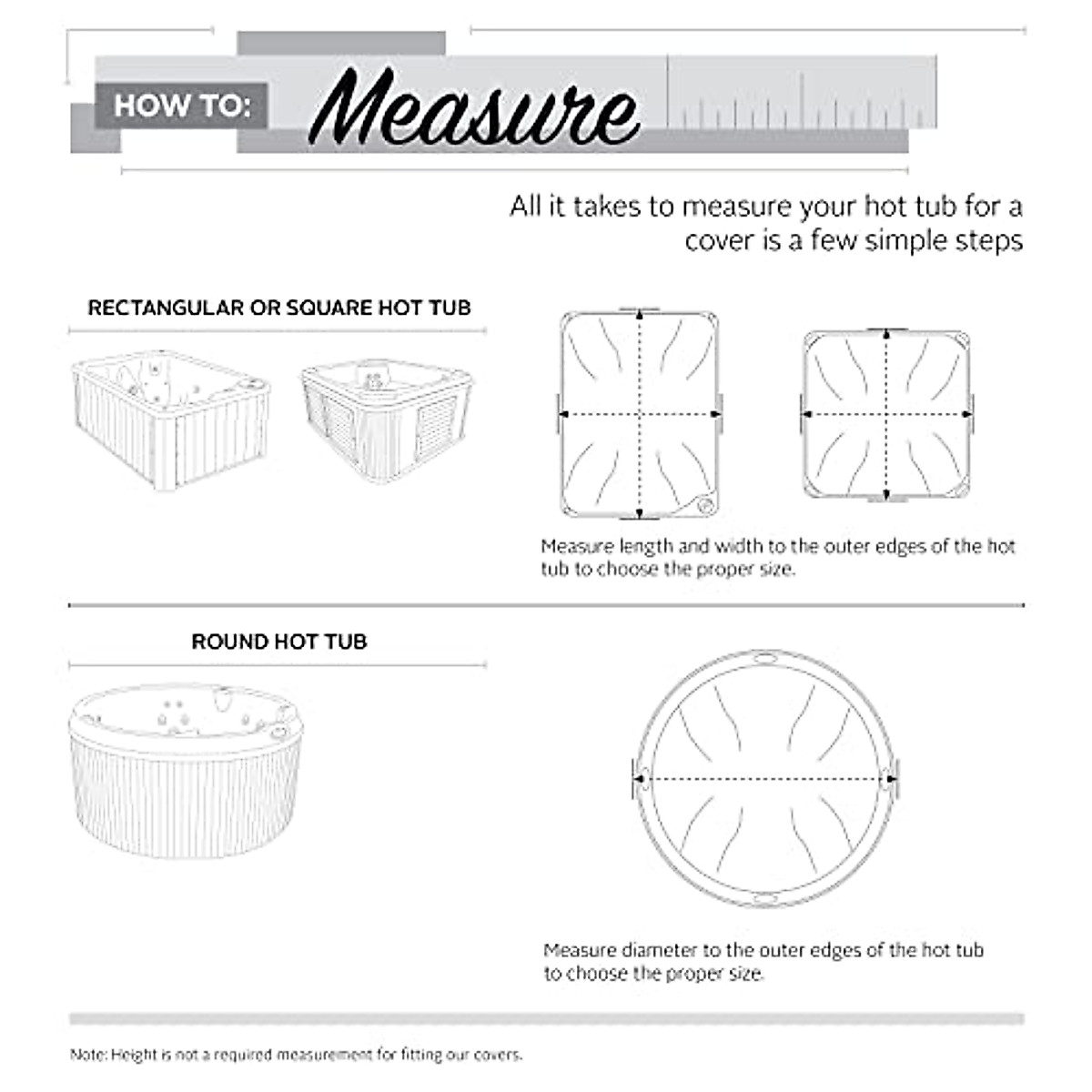 HOW TO: Measure

All it takes to measure your hot tub for a cover is a few simple steps

RECTANGULAR OR SQUARE HOT TUB

Measure length and width to the outer edges of the hot tub to choose the proper size.

ROUND HOT TUB

Measure diameter to the outer edges of the hot tub to choose the proper size.

Note: Height is not a required measurement for fitting our covers.