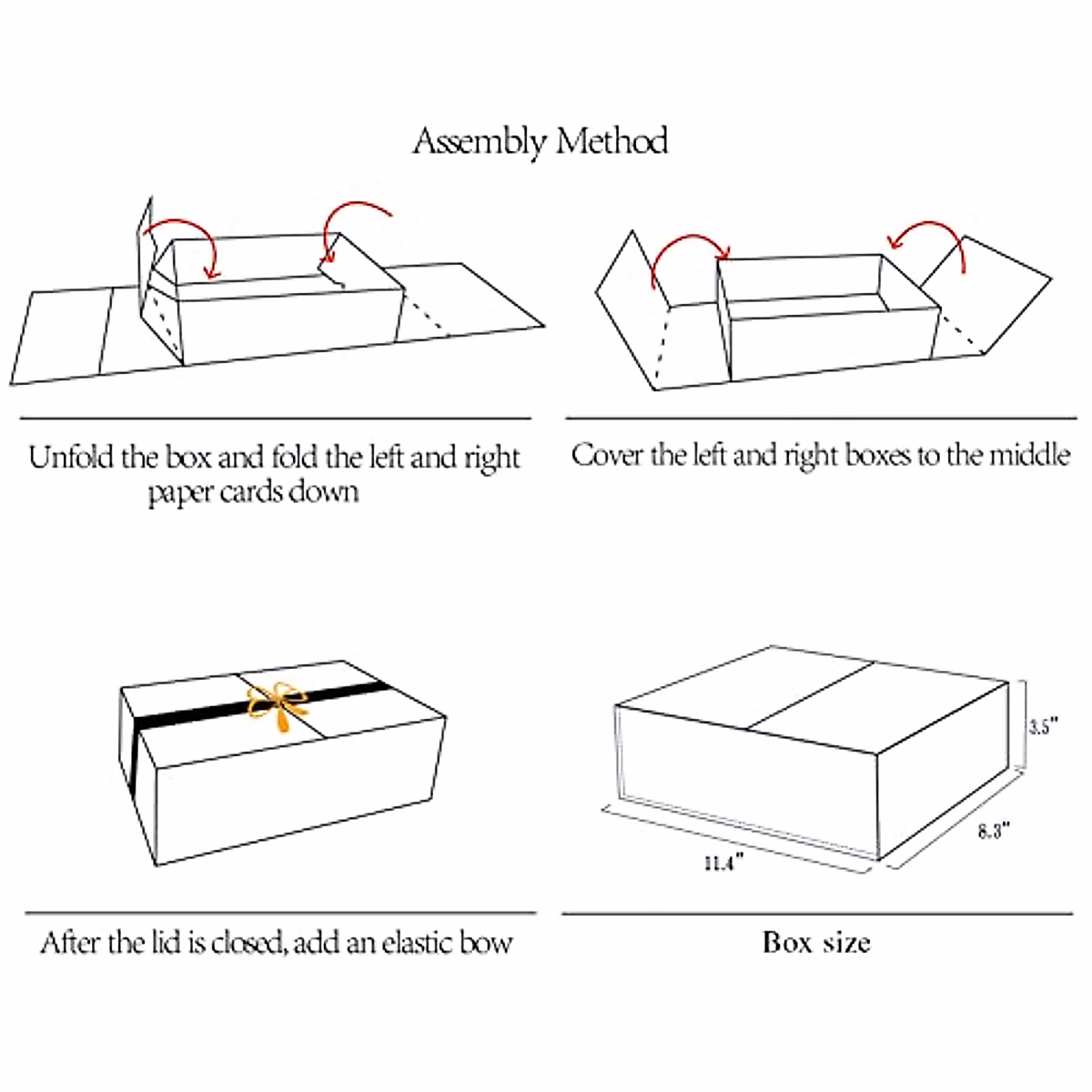 Assembly Method

Unfold the box and fold the left and right paper cards down

Cover the left and right boxes to the middle

After the lid is closed, add an elastic bow

3.5"

8.3"

11.4"

Box size