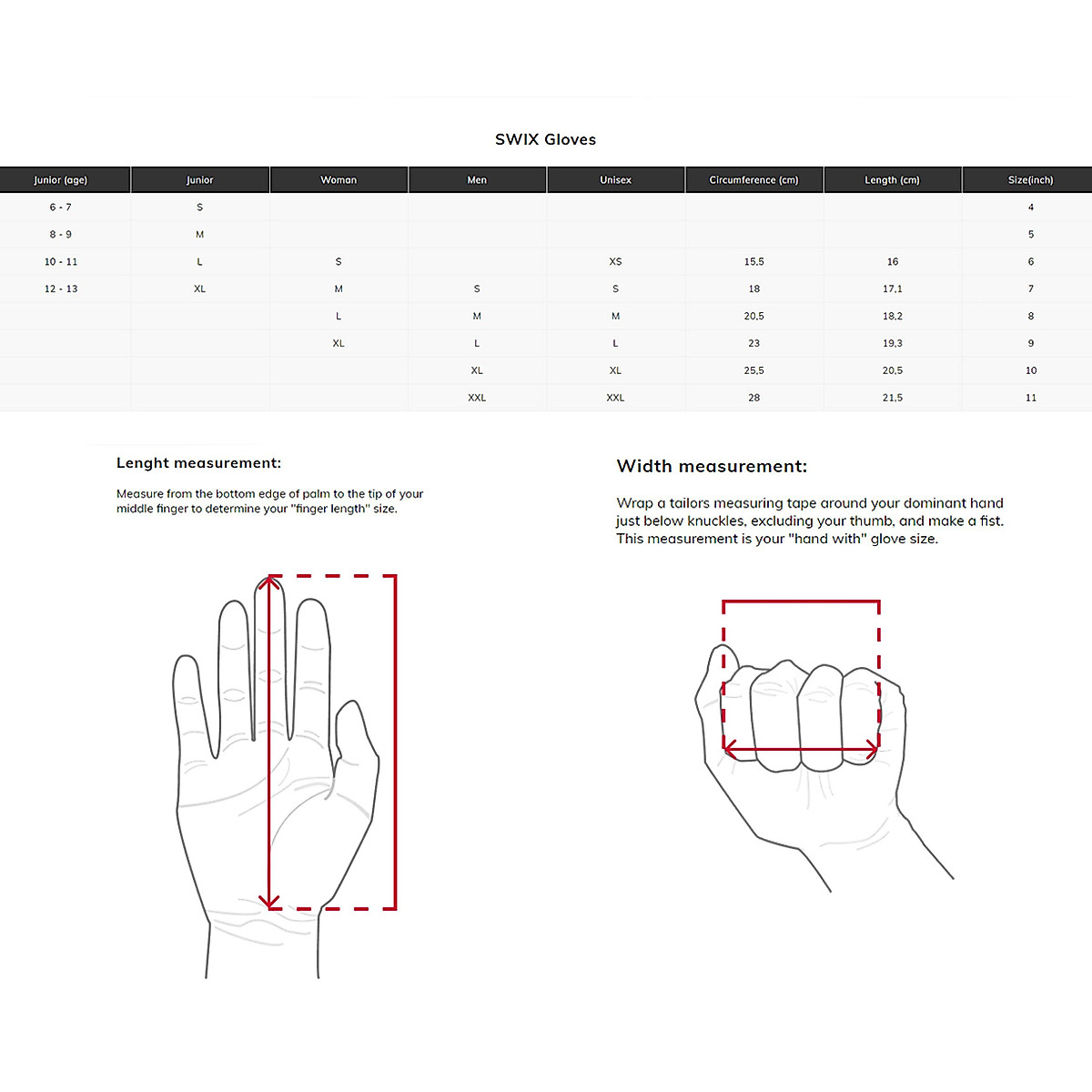 SWIX Gloves

| Junior (age) | Junior | Woman | Men | Unisex | Circumference (cm) | Length (cm) | Size(inch) |
|---|---|---|---|---|---|---|---|
| 6 - 7 | S | | | | | | 4 |
| 8 - 9 | M | | | | | | 5 |
| 10 - 11 | L | S | | XS | 15,5 | 16 | 6 |
| 12 - 13 | XL | M | S | S | 18 | 17,1 | 7 |
| | | L | M | M | 20,5 | 18,2 | 8 |
| | | XL | L | L | 23 | 19,3 | 9 |
| | | | XL | XL | 25,5 | 20,5 | 10 |
| | | | XXL | XXL | 28 | 21,5 | 11 |

Lenght measurement:

Measure from the bottom edge of palm to the tip of your middle finger to determine your "finger length" size.

Width measurement:

Wrap a tailors measuring tape around your dominant hand just below knuckles, excluding your thumb, and make a fist. This measurement is your "hand with" glove size.