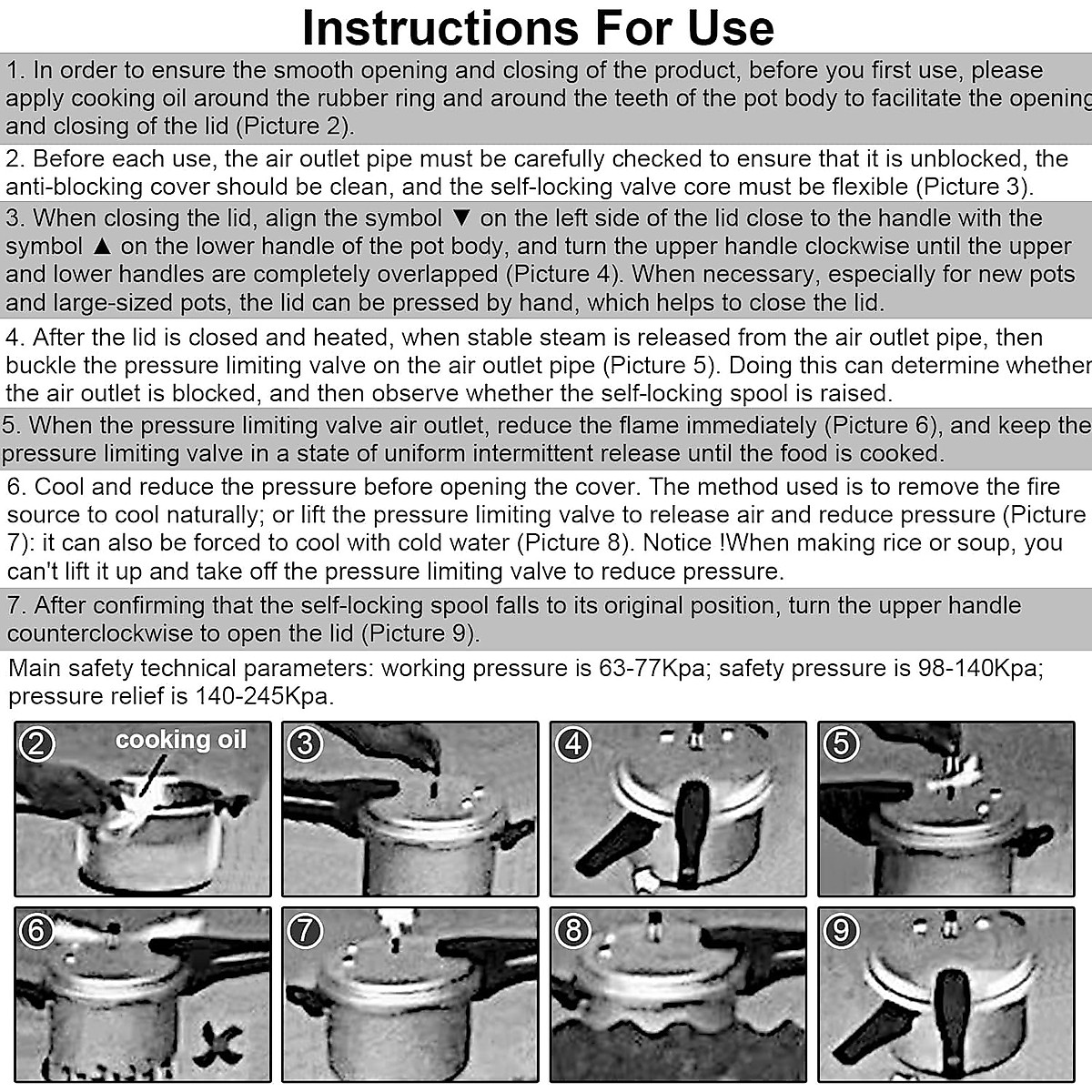 Instructions For Use

1. In order to ensure the smooth opening and closing of the product, before you first use, please apply cooking oil around the rubber ring and around the teeth of the pot body to facilitate the opening and closing of the lid (Picture 2).

2. Before each use, the air outlet pipe must be carefully checked to ensure that it is unblocked, the anti-blocking cover should be clean, and the self-locking valve core must be flexible (Picture 3).

3. When closing the lid, align the symbol ▼ on the left side of the lid close to the handle with the symbol ▲ on the lower handle of the pot body, and turn the upper handle clockwise until the upper and lower handles are completely overlapped (Picture 4). When necessary, especially for new pots and large-sized pots, the lid can be pressed by hand, which helps to close the lid.

4. After the lid is closed and heated, when stable steam is released from the air outlet pipe, then buckle the pressure limiting valve on the air outlet pipe (Picture 5). Doing this can determine whether the air outlet is blocked, and then observe whether the self-locking spool is raised.

5. When the pressure limiting valve air outlet, reduce the flame immediately (Picture 6), and keep the pressure limiting valve in a state of uniform intermittent release until the food is cooked.

6. Cool and reduce the pressure before opening the cover. The method used is to remove the fire source to cool naturally; or lift the pressure limiting valve to release air and reduce pressure (Picture 7): it can also be forced to cool with cold water (Picture 8). Notice !When making rice or soup, you can't lift it up and take off the pressure limiting valve to reduce pressure.

7. After confirming that the self-locking spool falls to its original position, turn the upper handle counterclockwise to open the lid (Picture 9).

Main safety technical parameters: working pressure is 63-77Kpa; safety pressure is 98-140Kpa; pressure relief is 140-245Kpa.

② cooking oil
③
④
⑤
⑥
⑦
⑧
⑨