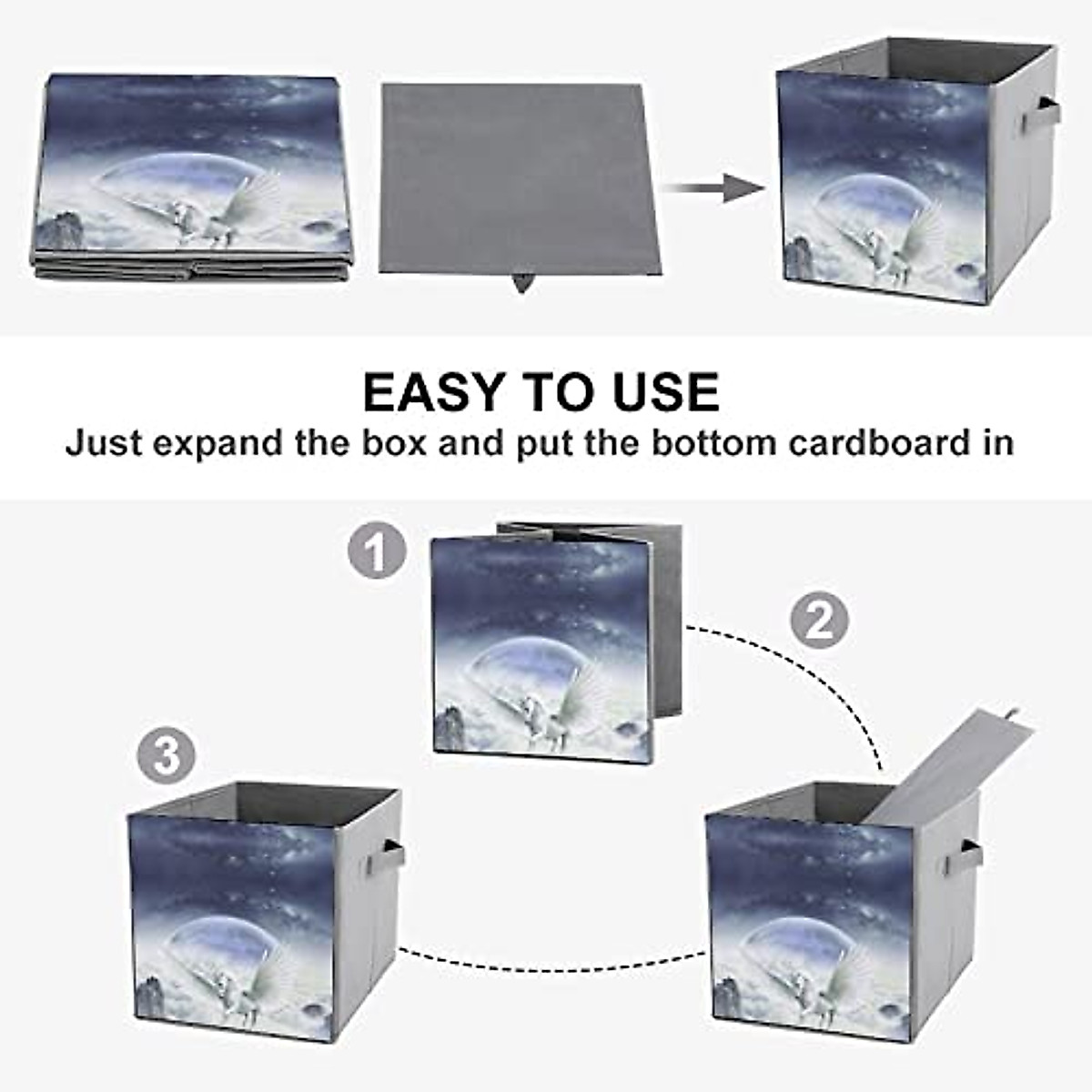 EASY TO USE
Just expand the box and put the bottom cardboard in

1

2

3