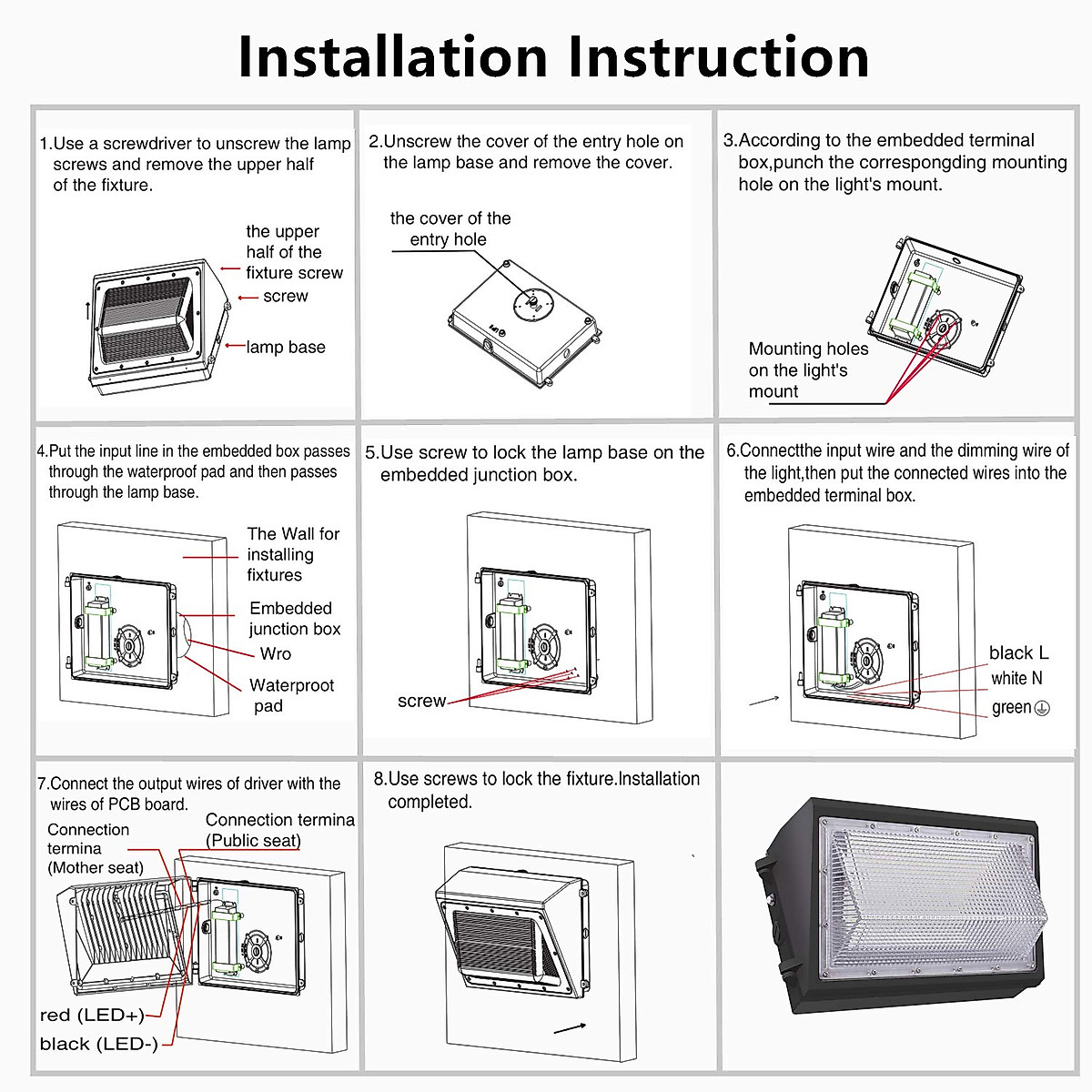 Installation Instruction

1.Use a screwdriver to unscrew the lamp screws and remove the upper half of the fixture.

the upper half of the fixture screw

screw

lamp base

2.Unscrew the cover of the entry hole on the lamp base and remove the cover.

the cover of the entry hole

3.According to the embedded terminal box,punch the correspongding mounting hole on the light's mount.

Mounting holes on the light's mount

4.Put the input line in the embedded box passes through the waterproof pad and then passes through the lamp base.

The Wall for installing fixtures

Embedded junction box

Wro

Waterproot pad

5.Use screw to lock the lamp base on the embedded junction box.

screw

6.Connectthe input wire and the dimming wire of the light,then put the connected wires into the embedded terminal box.

black L

white N

green

7.Connect the output wires of driver with the wires of PCB board.

Connection termina (Mother seat)

Connection termina (Public seat)

red (LED+)

black (LED-)

8.Use screws to lock the fixture.Installation completed.