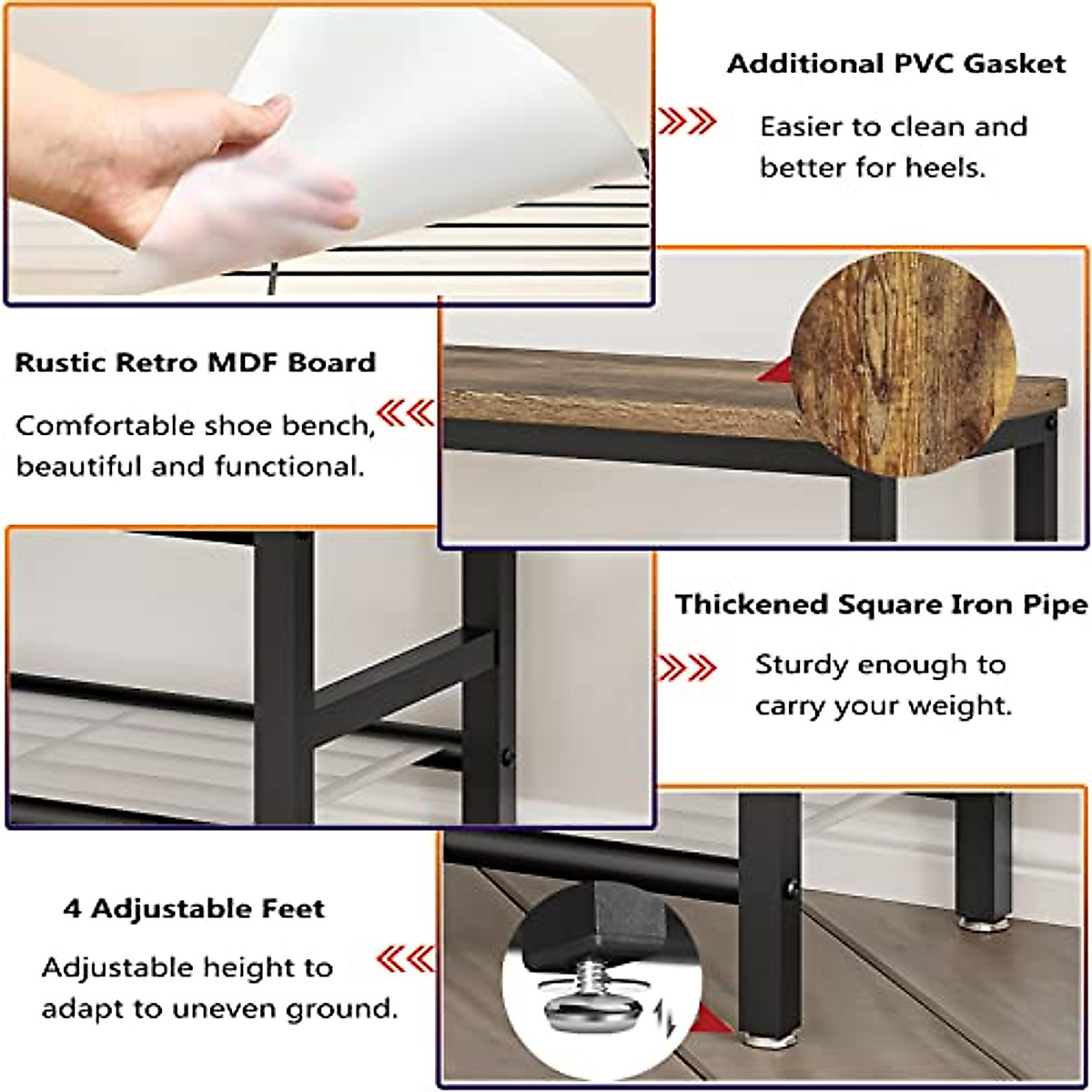 Additional PVC Gasket

Easier to clean and better for heels.

Rustic Retro MDF Board

Comfortable shoe bench, beautiful and functional.

Thickened Square Iron Pipe

Sturdy enough to carry your weight.

4 Adjustable Feet

Adjustable height to adapt to uneven ground.