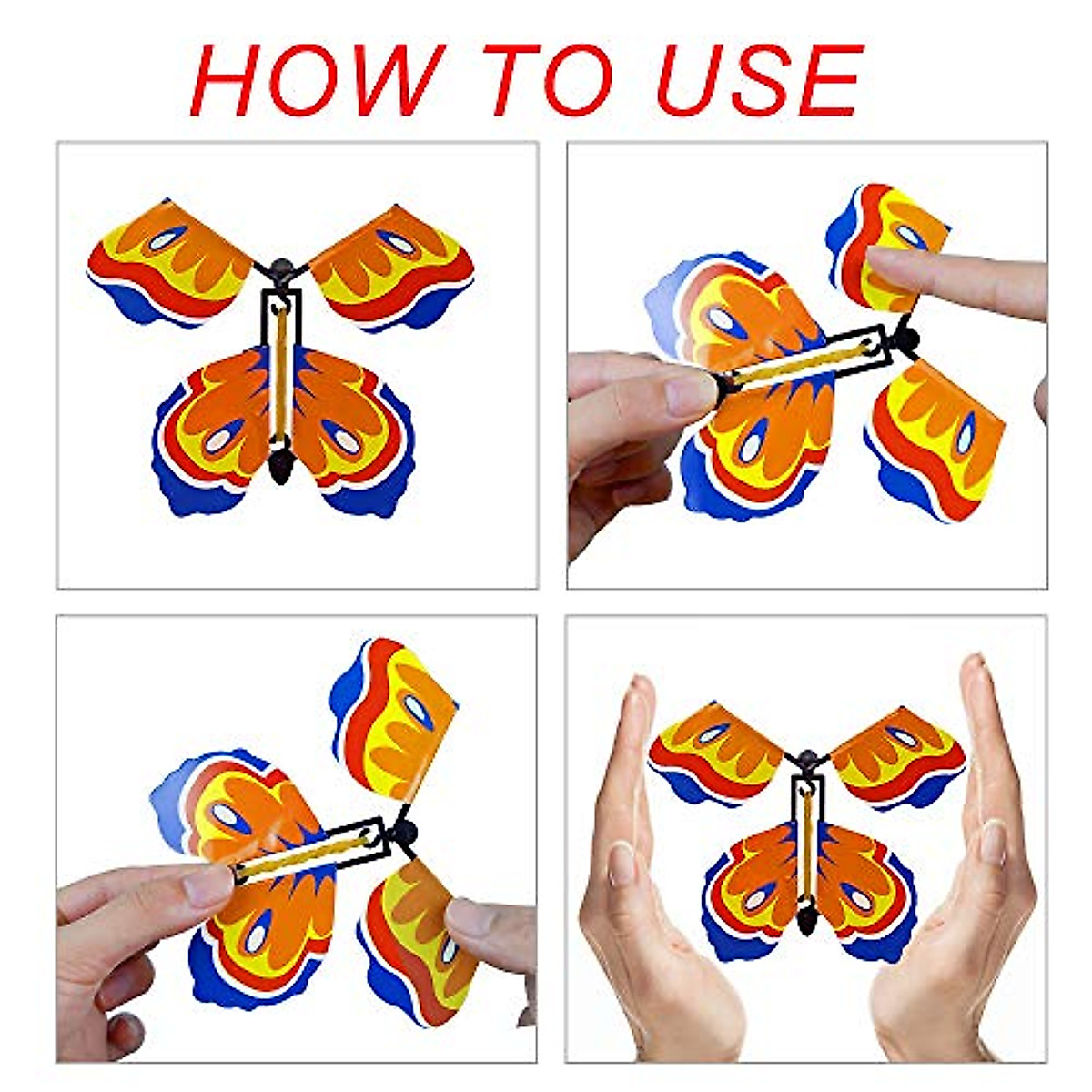 HOW TO USE