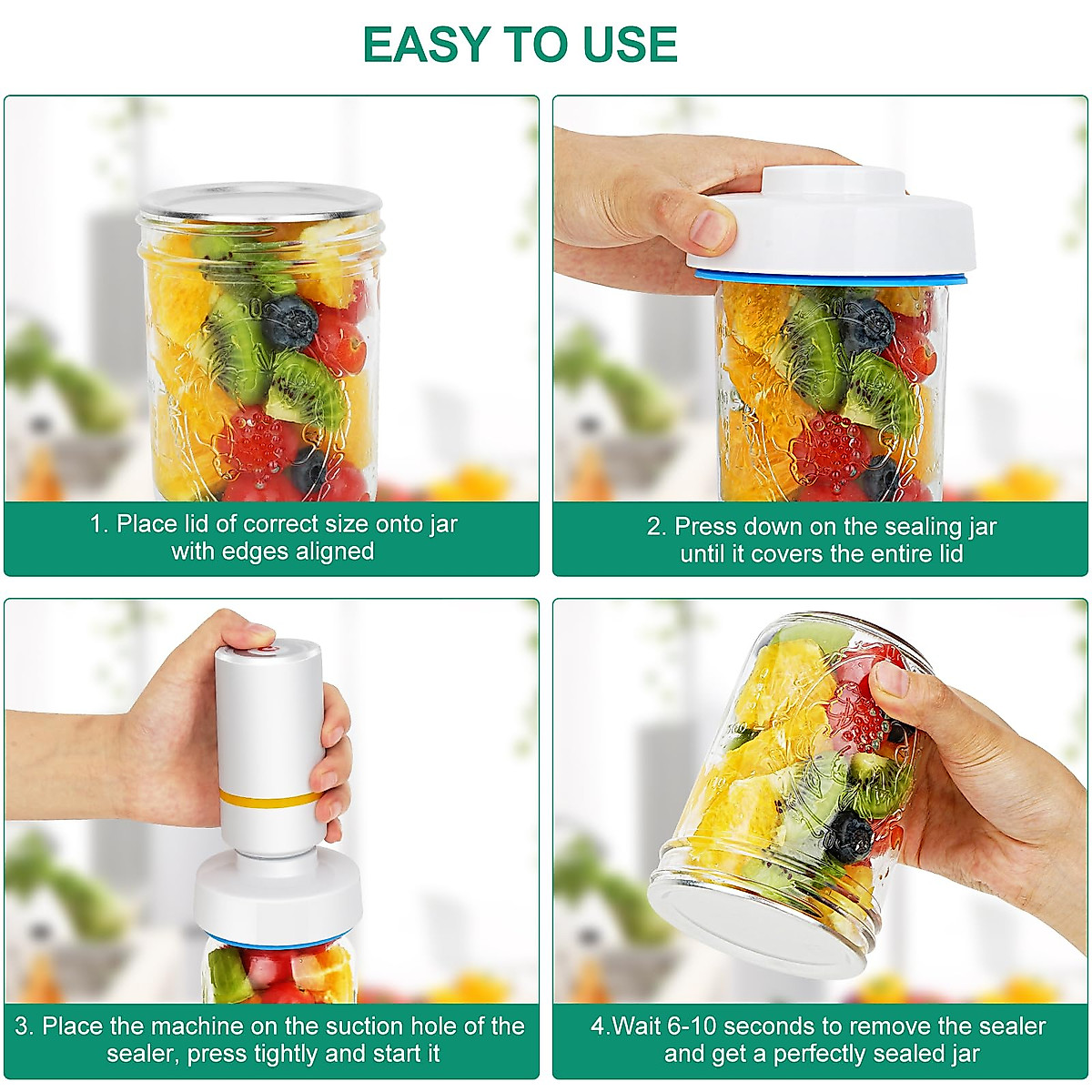 EASY TO USE

1. Place lid of correct size onto jar with edges aligned

2. Press down on the sealing jar until it covers the entire lid

3. Place the machine on the suction hole of the sealer, press tightly and start it

4.Wait 6-10 seconds to remove the sealer and get a perfectly sealed jar