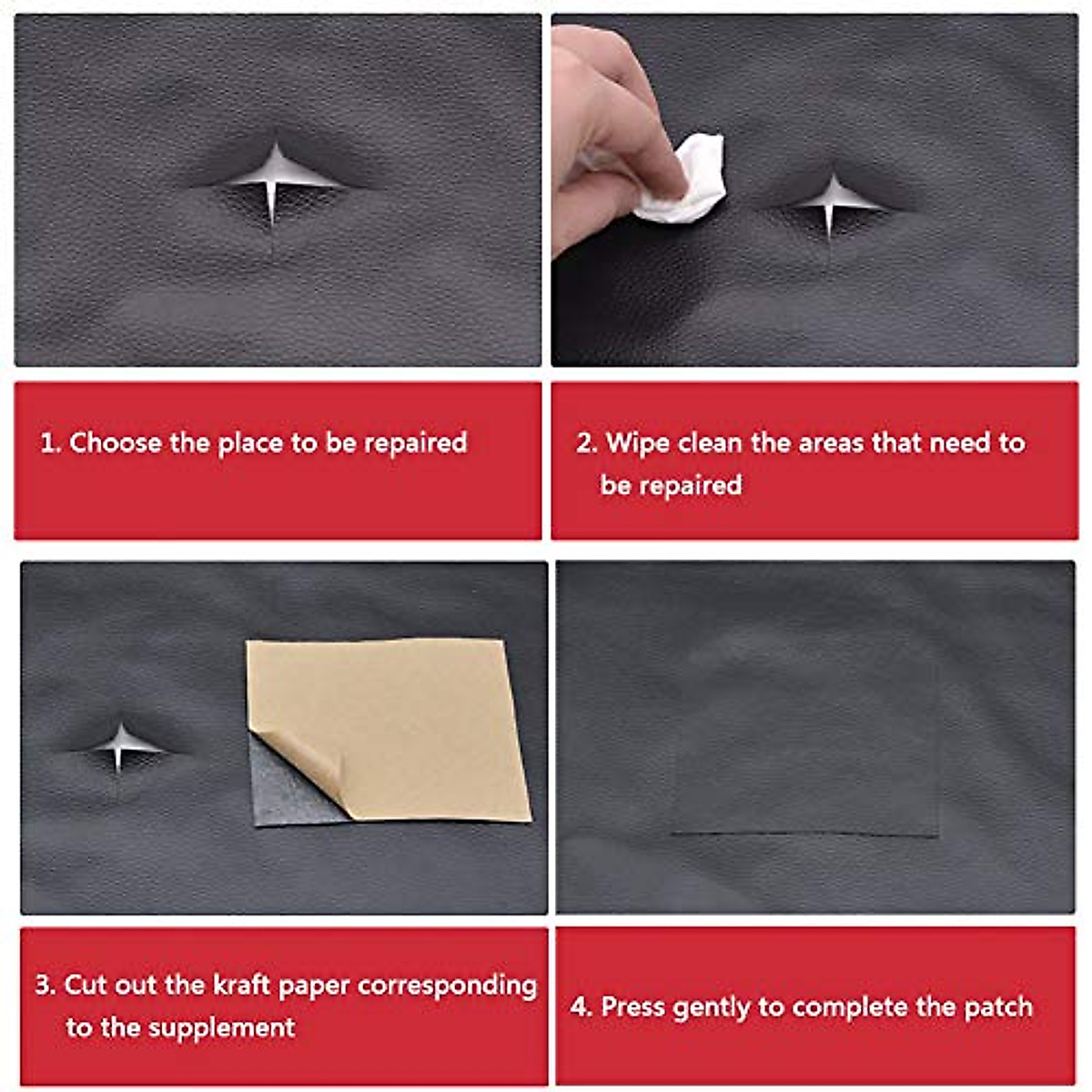 1. Choose the place to be repaired

2. Wipe clean the areas that need to be repaired

3. Cut out the kraft paper corresponding to the supplement

4. Press gently to complete the patch