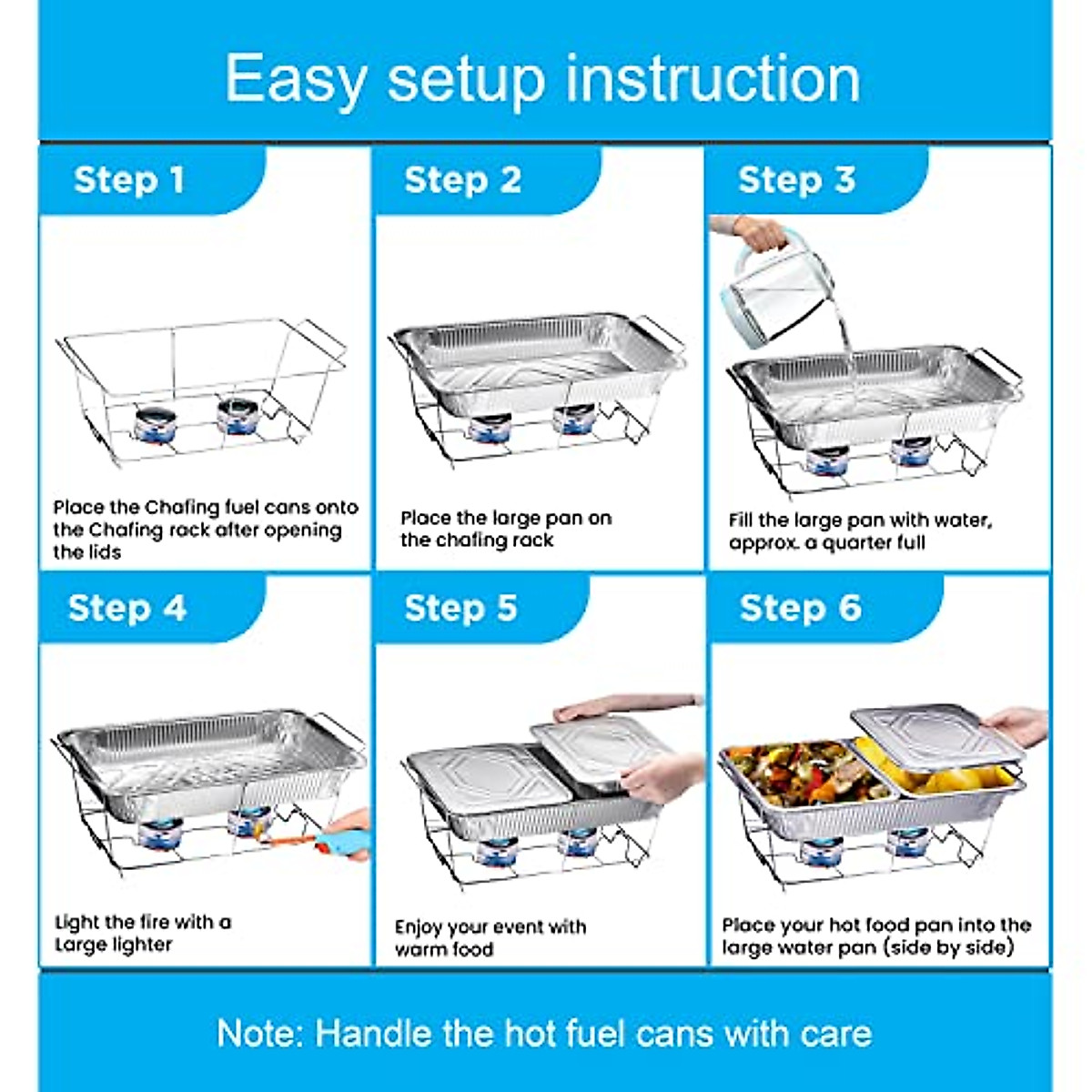 Easy setup instruction

Step 1

Place the Chafing fuel cans onto the Chafing rack after opening the lids

Step 2

Place the large pan on the chafing rack

Step 3

Fill the large pan with water, approx. a quarter full

Step 4

Light the fire with a Large lighter

Step 5

Enjoy your event with warm food

Step 6

Place your hot food pan into the large water pan (side by side)

Note: Handle the hot fuel cans with care