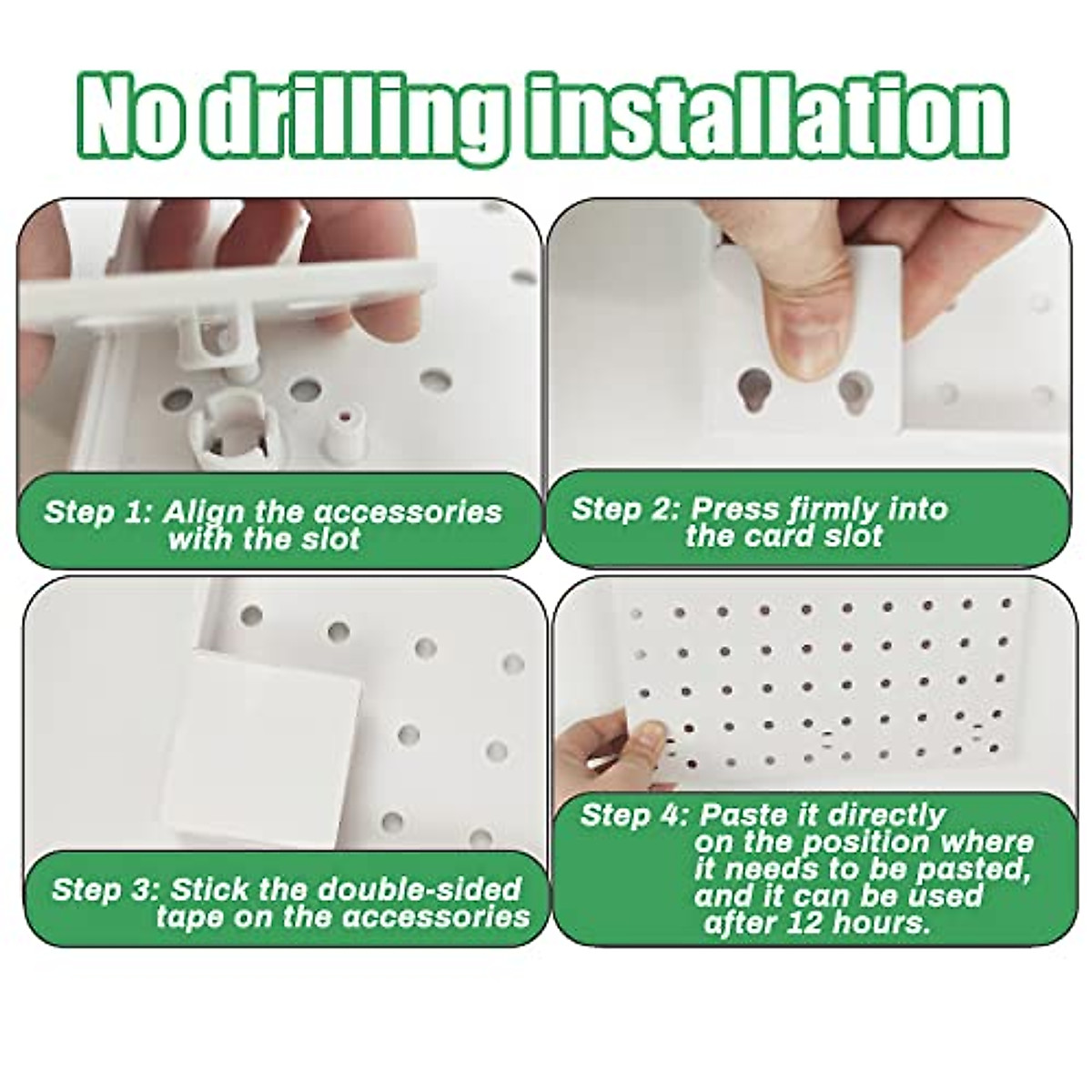 No drilling installation

Step 1: Align the accessories with the slot

Step 2: Press firmly into the card slot

Step 3: Stick the double-sided tape on the accessories

Step 4: Paste it directly on the position where it needs to be pasted, and it can be used after 12 hours.