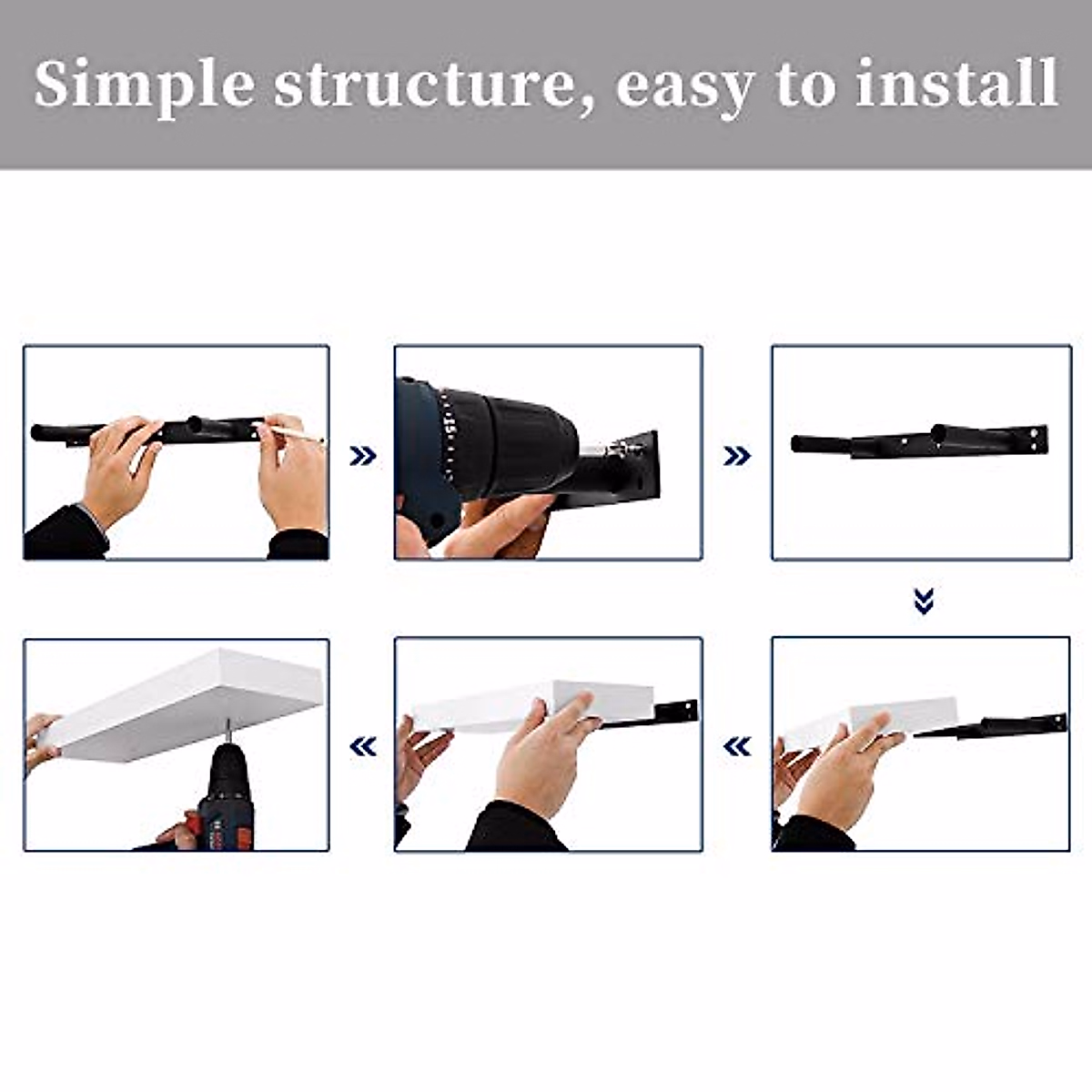 Simple structure, easy to install