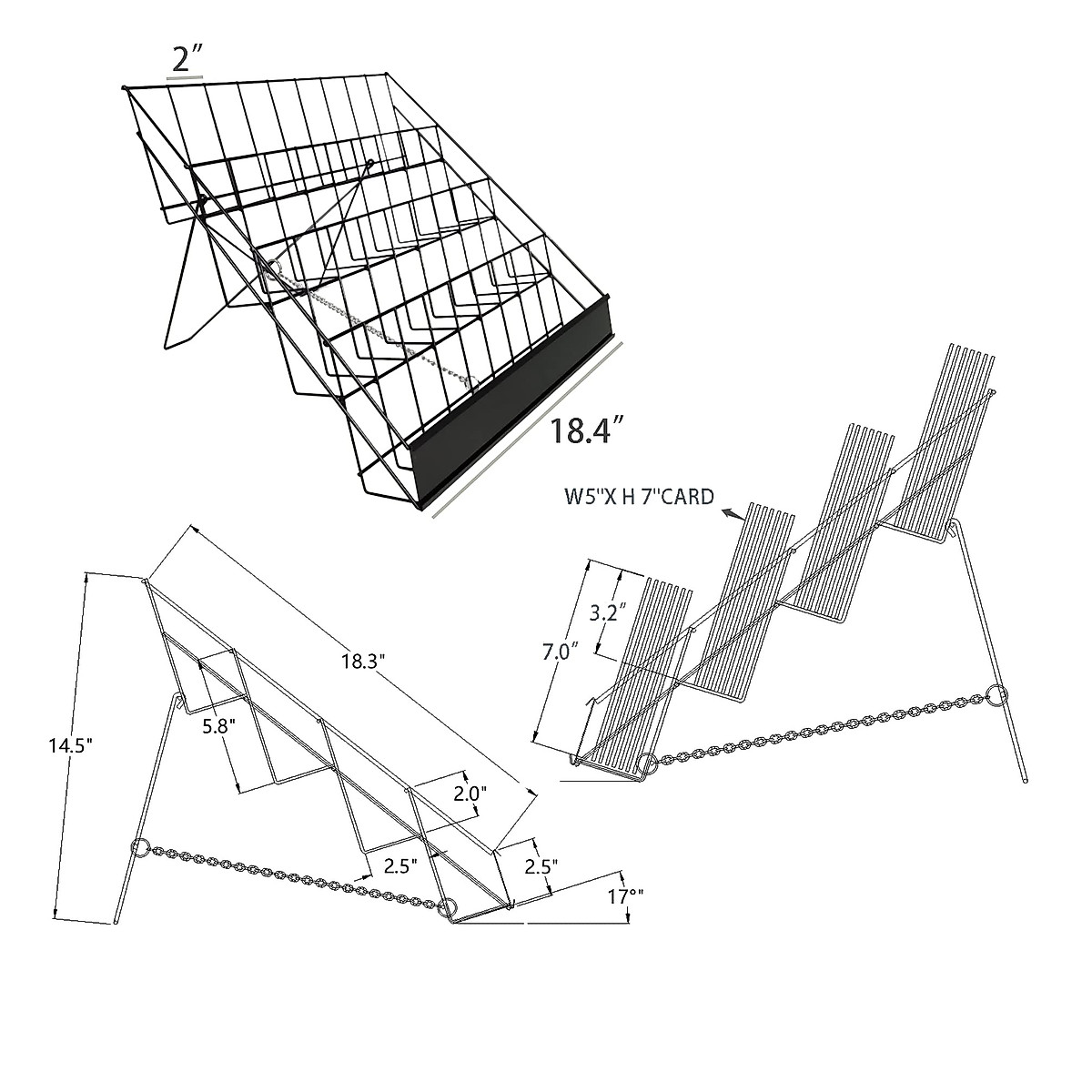 2″

18.4″

W5"X H 7"CARD

3.2″

7.0″

18.3"

14.5"

5.8"

2.0"

2.5"

2.5"

17°"