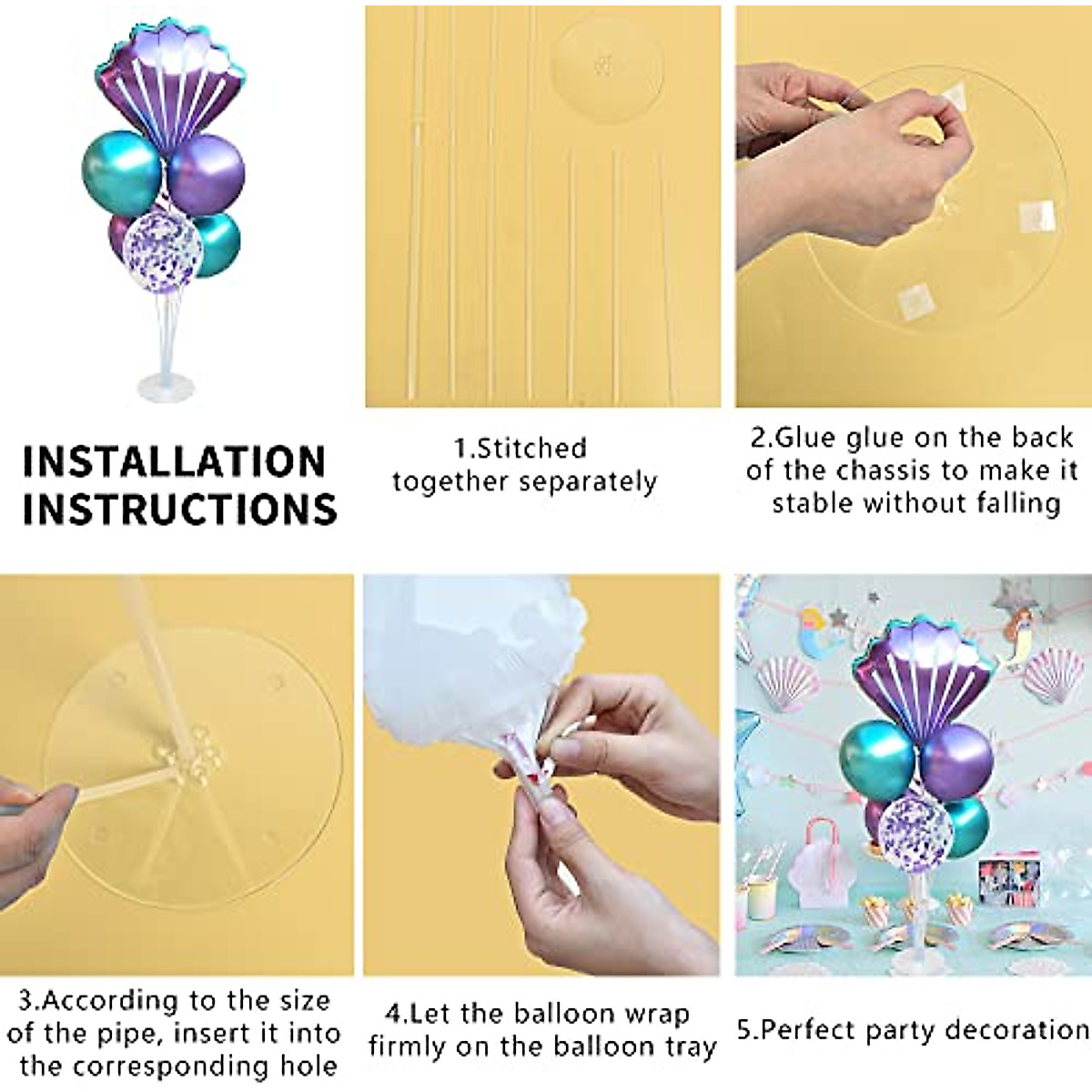 INSTALLATION INSTRUCTIONS

1.Stitched together separately

2.Glue glue on the back of the chassis to make it stable without falling

3.According to the size of the pipe, insert it into the corresponding hole

4.Let the balloon wrap firmly on the balloon tray

5.Perfect party decoration