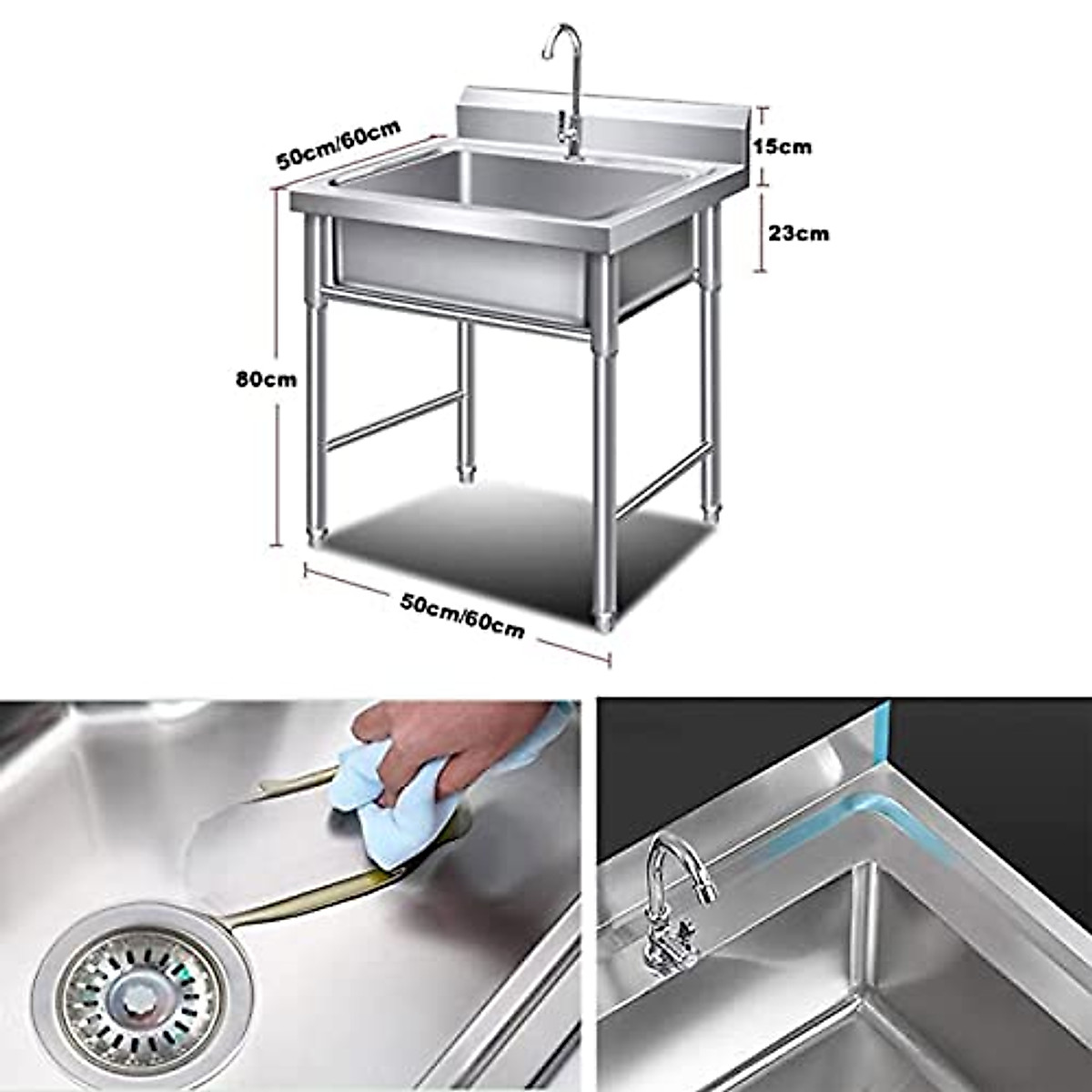 50cm/60cm
15cm
23cm
80cm
50cm/60cm