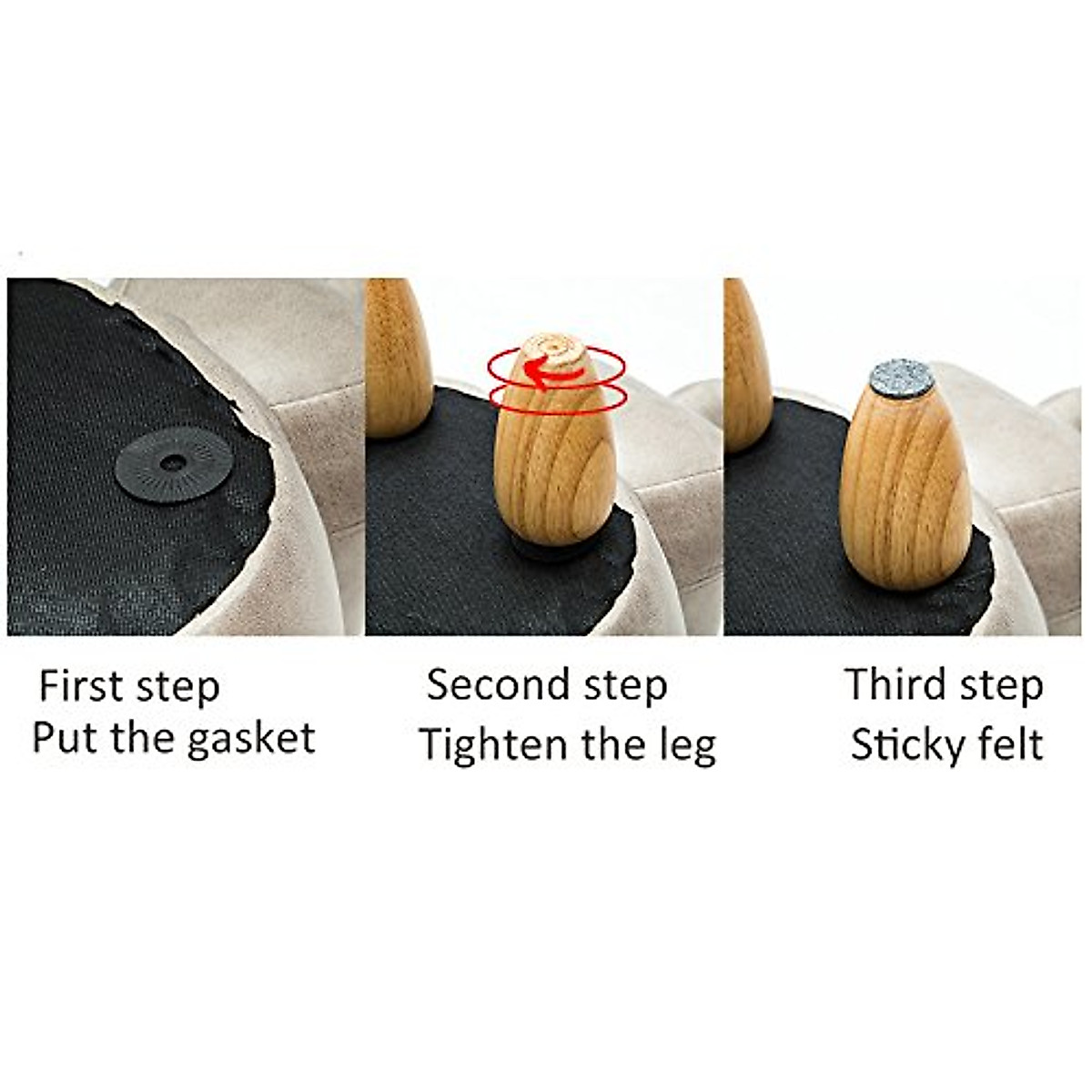 First step
Put the gasket

Second step
Tighten the leg

Third step
Sticky felt