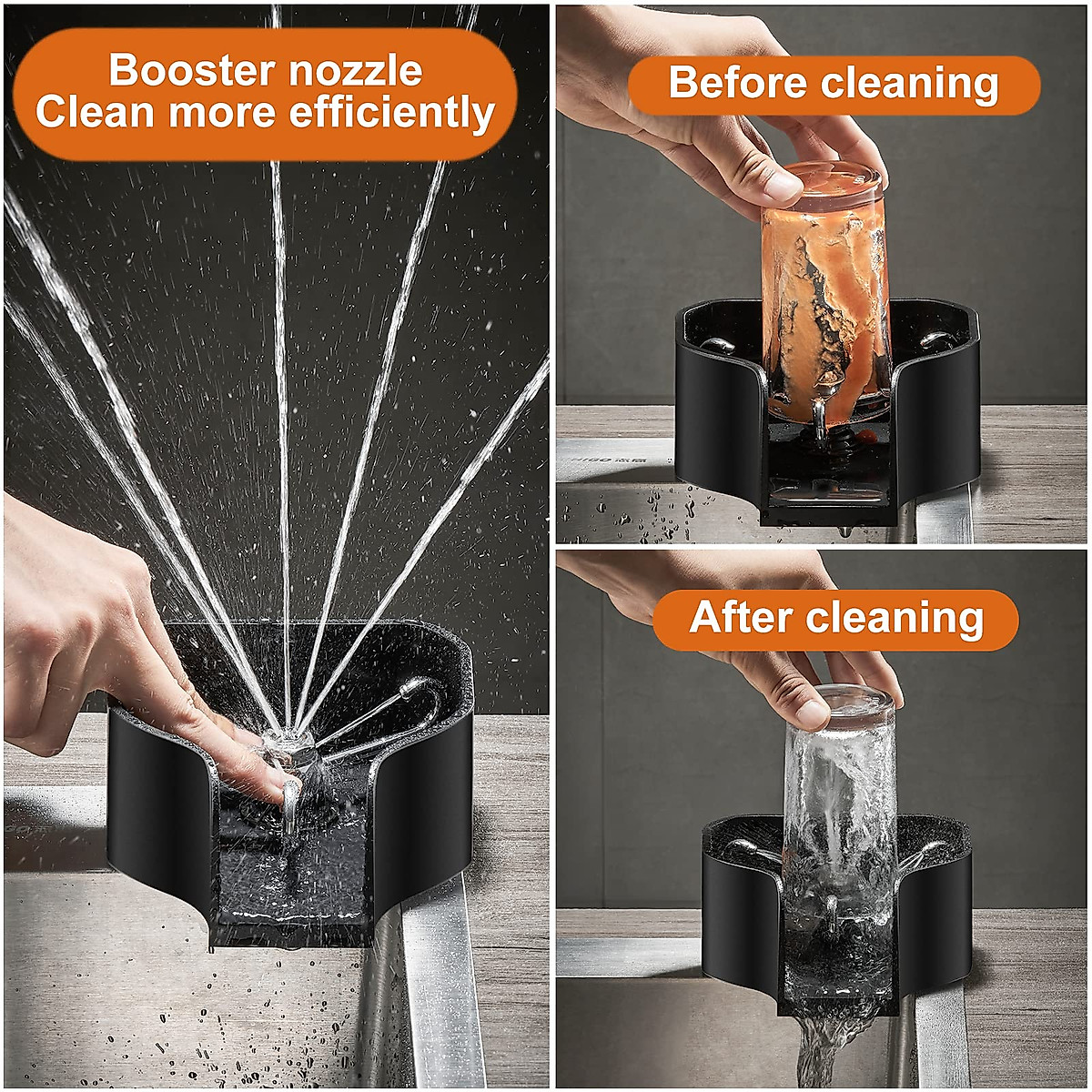 Booster nozzle
Clean more efficiently

Before cleaning

After cleaning