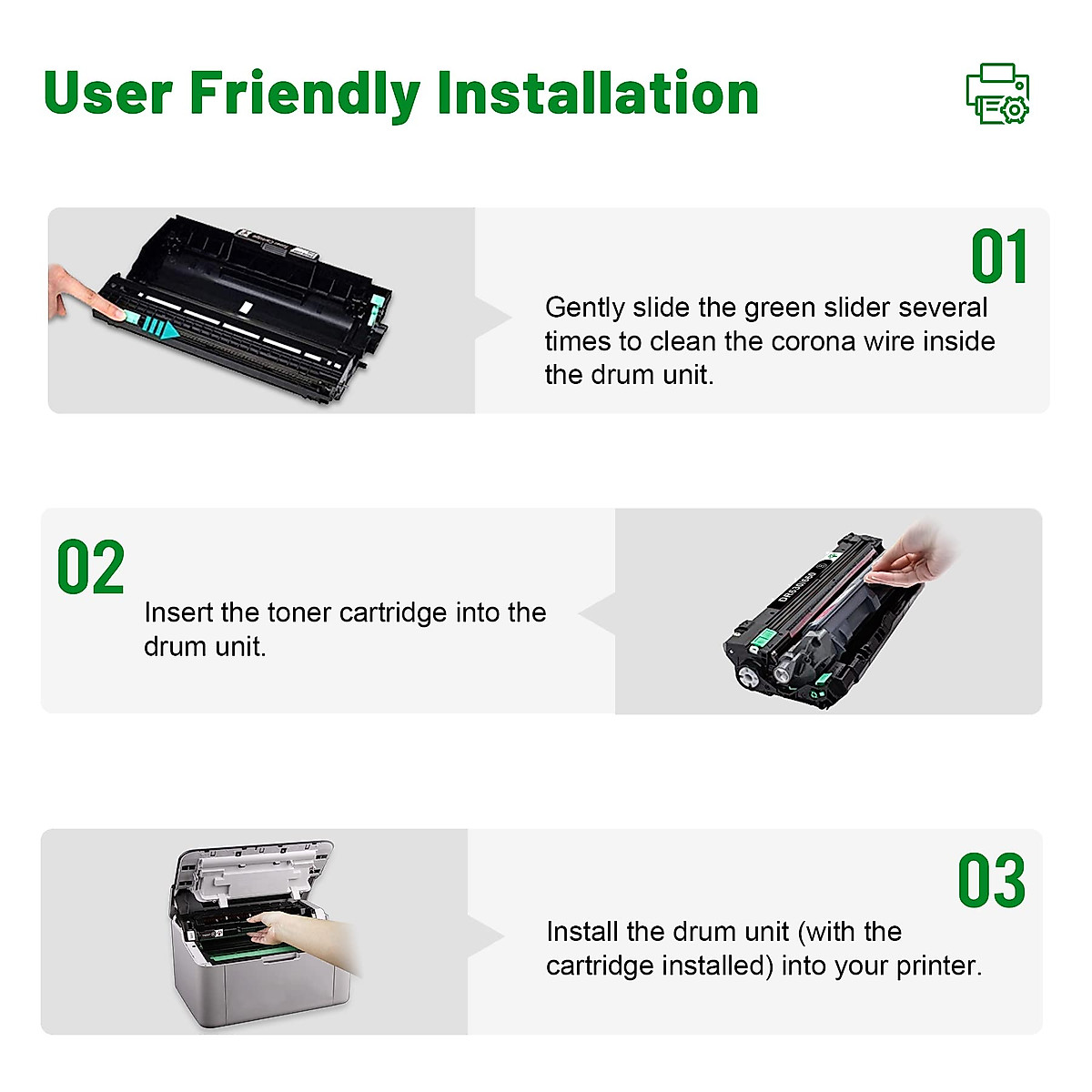 User Friendly Installation

01

Gently slide the green slider several times to clean the corona wire inside the drum unit.

02

Insert the toner cartridge into the drum unit.

03

Install the drum unit (with the cartridge installed) into your printer.