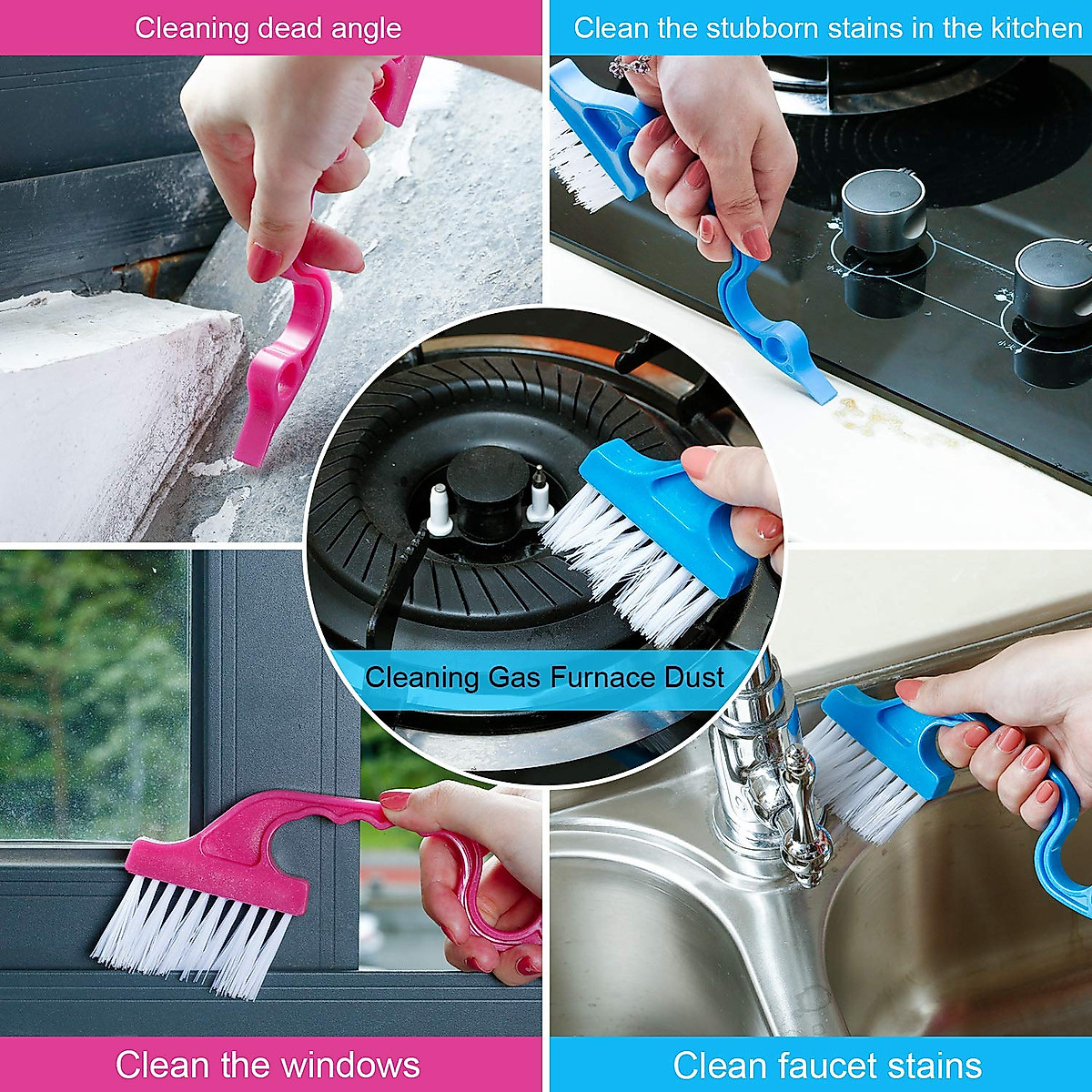 Cleaning dead angle

Clean the stubborn stains in the kitchen

Cleaning Gas Furnace Dust

Clean the windows

Clean faucet stains