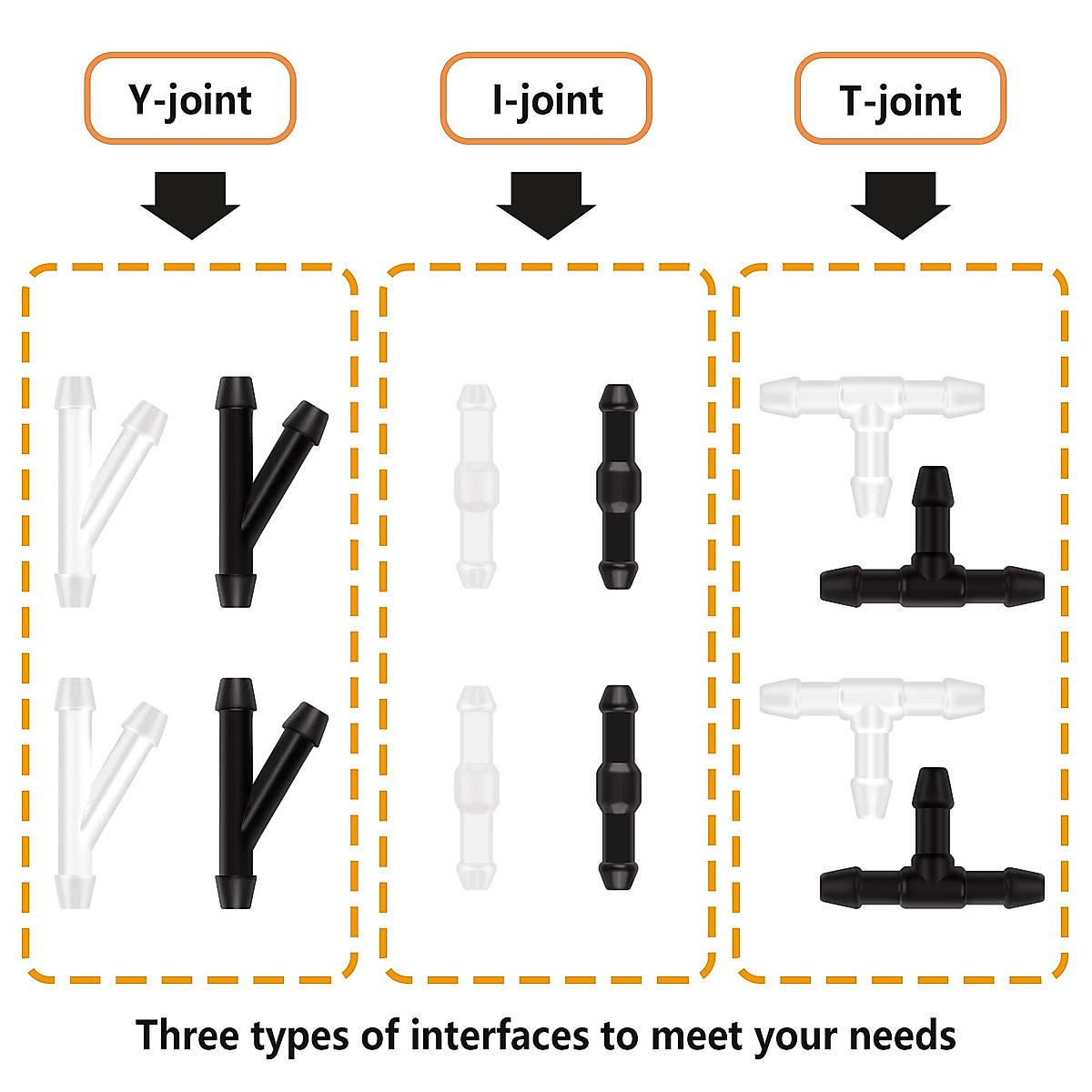 Y-joint

I-joint

T-joint

Three types of interfaces to meet your needs