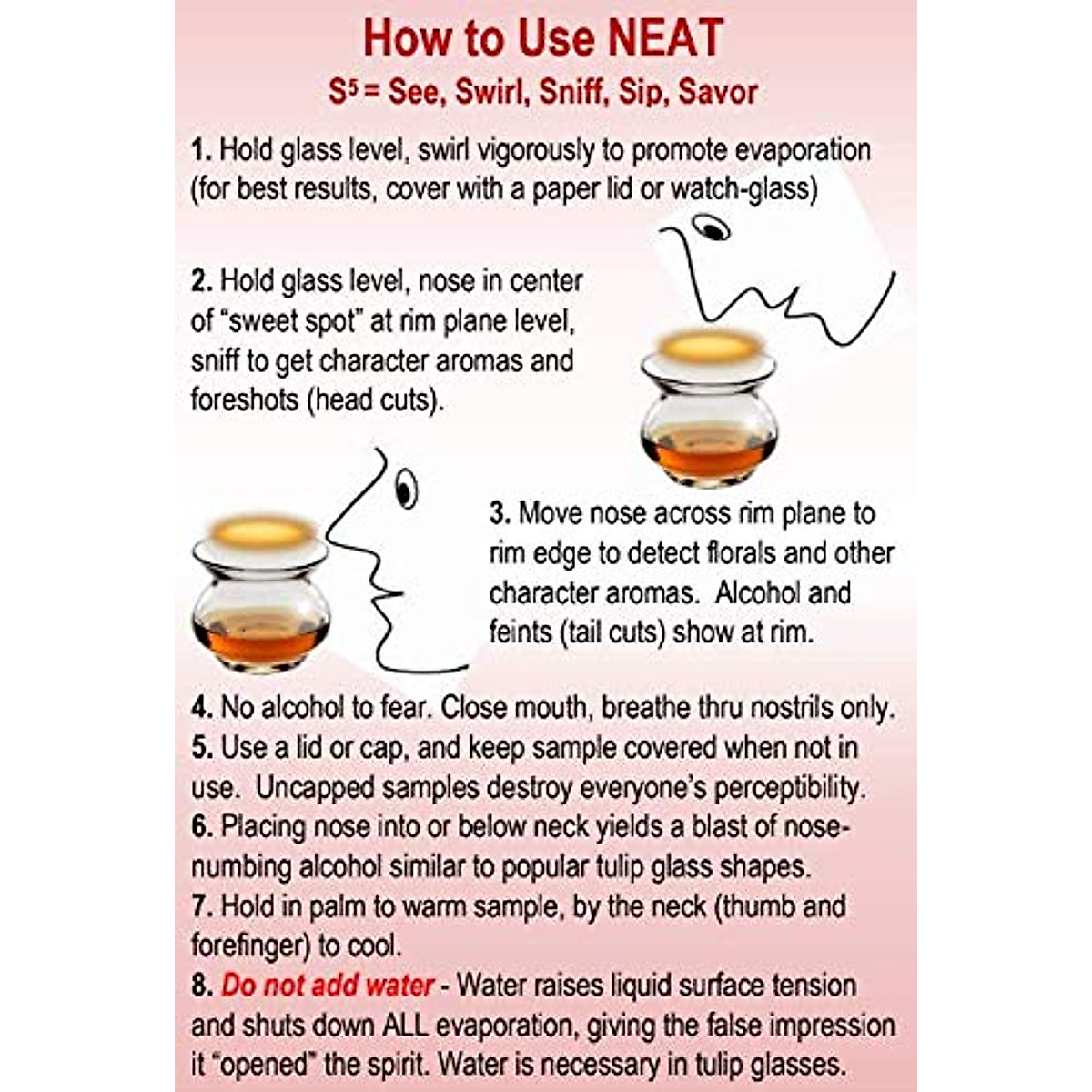 How to Use NEAT

$S^5$ = See, Swirl, Sniff, Sip, Savor

1. Hold glass level, swirl vigorously to promote evaporation (for best results, cover with a paper lid or watch-glass)

2. Hold glass level, nose in center of "sweet spot" at rim plane level, sniff to get character aromas and foreshots (head cuts).

3. Move nose across rim plane to rim edge to detect florals and other character aromas. Alcohol and feints (tail cuts) show at rim.

4. No alcohol to fear. Close mouth, breathe thru nostrils only.
5. Use a lid or cap, and keep sample covered when not in use. Uncapped samples destroy everyone's perceptibility.
6. Placing nose into or below neck yields a blast of nose-numbing alcohol similar to popular tulip glass shapes.
7. Hold in palm to warm sample, by the neck (thumb and forefinger) to cool.
8. Do not add water - Water raises liquid surface tension and shuts down ALL evaporation, giving the false impression it "opened" the spirit. Water is necessary in tulip glasses.