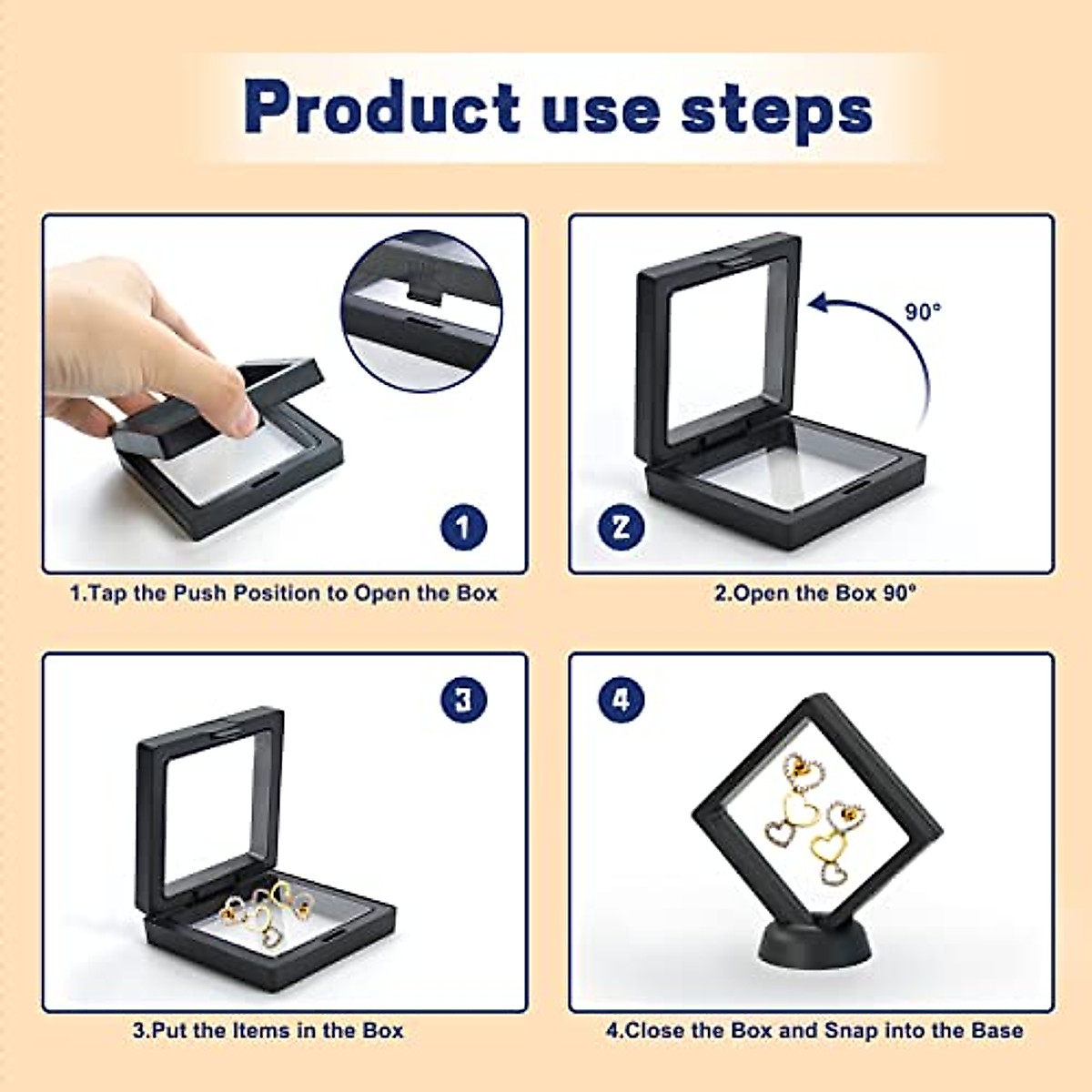 Product use steps

1

1.Tap the Push Position to Open the Box

90°

2

2.Open the Box 90°

3

3.Put the Items in the Box

4

4.Close the Box and Snap into the Base