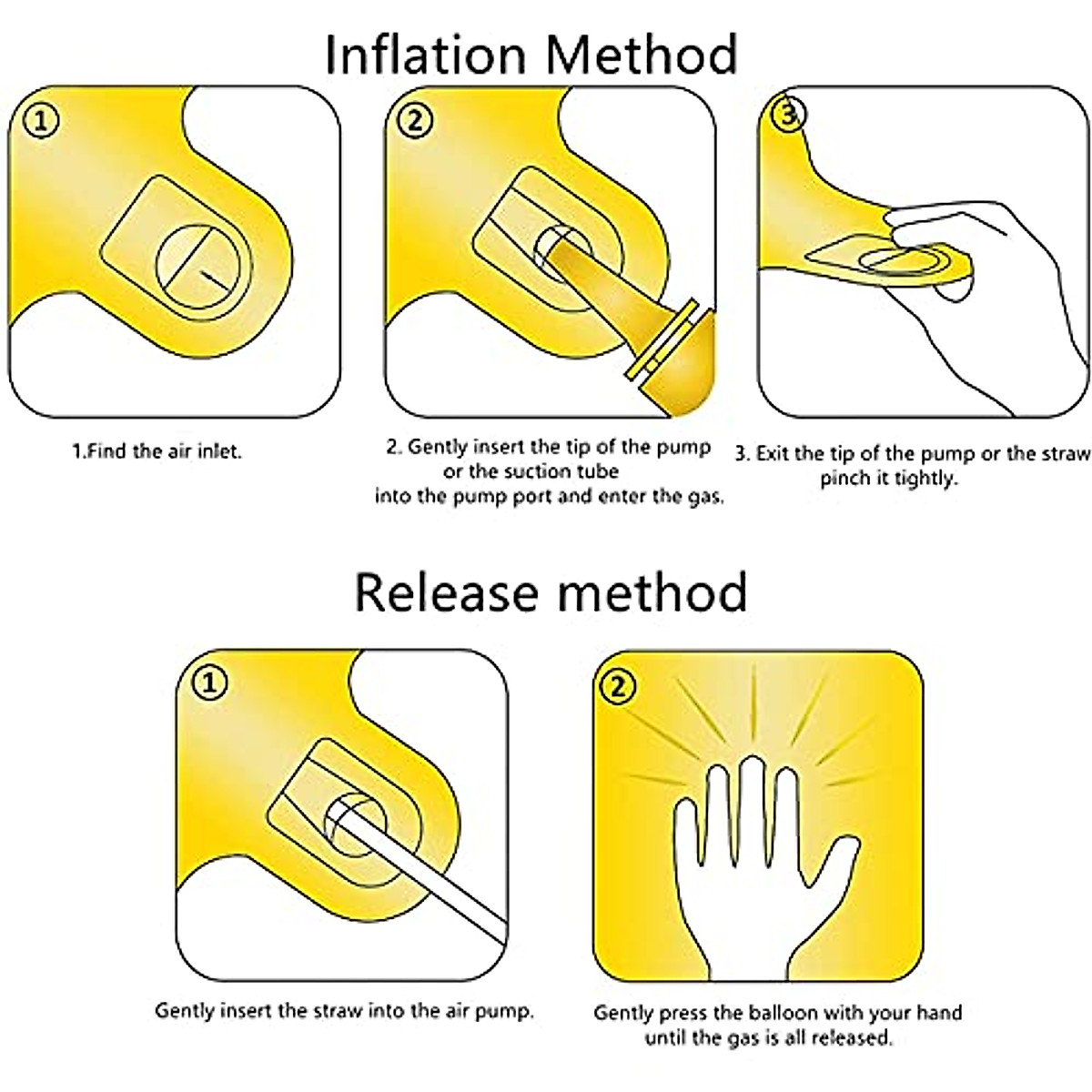 Inflation Method

1

2

3

1.Find the air inlet.

2. Gently insert the tip of the pump or the suction tube into the pump port and enter the gas.

3. Exit the tip of the pump or the straw pinch it tightly.

Release method

1

2

Gently insert the straw into the air pump.

Gently press the balloon with your hand until the gas is all released.