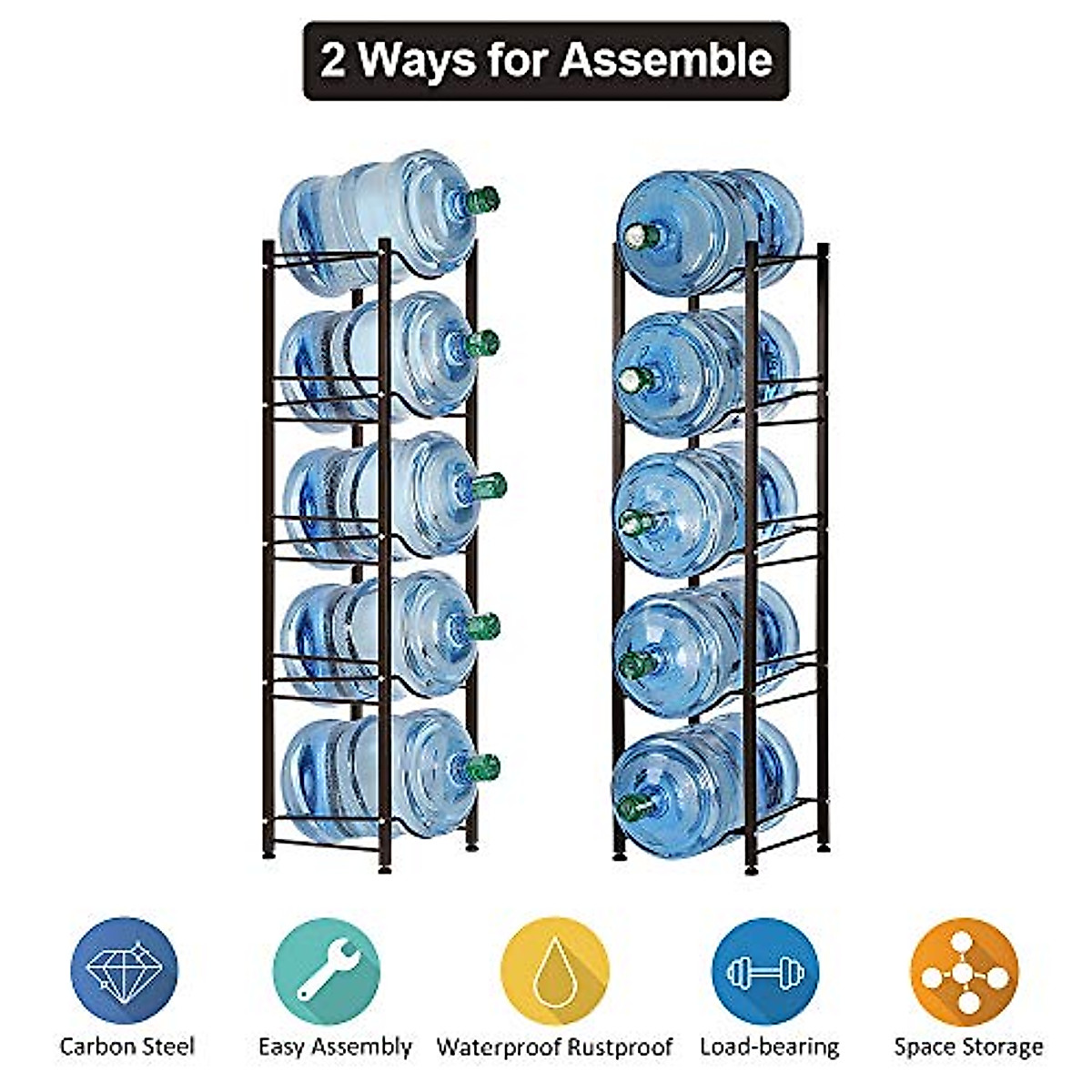 2 Ways for Assemble

Carbon Steel

Easy Assembly

Waterproof Rustproof

Load-bearing

Space Storage