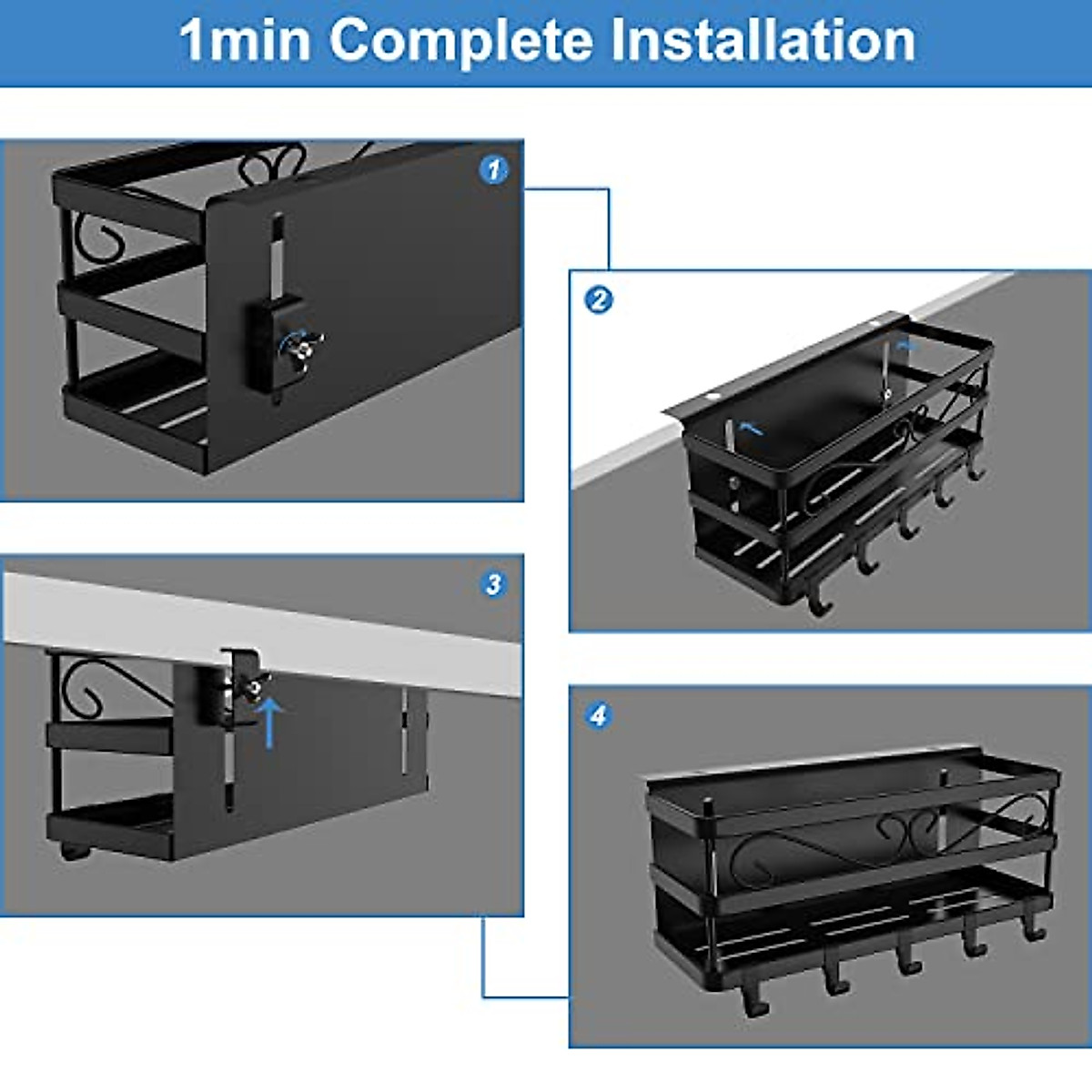 1min Complete Installation

1

2

3

4