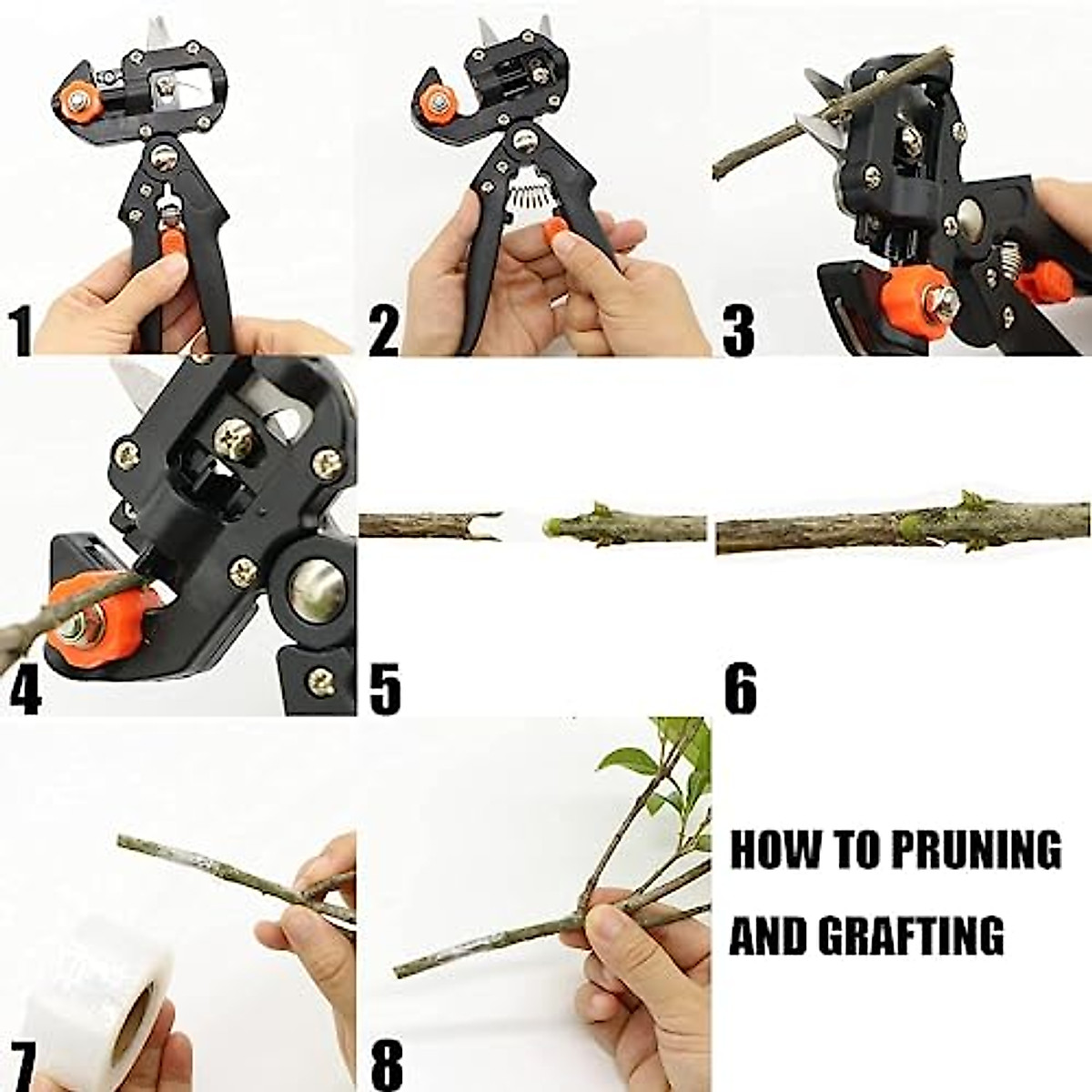 1

2

3

4

5

6

7

8

HOW TO PRUNING AND GRAFTING