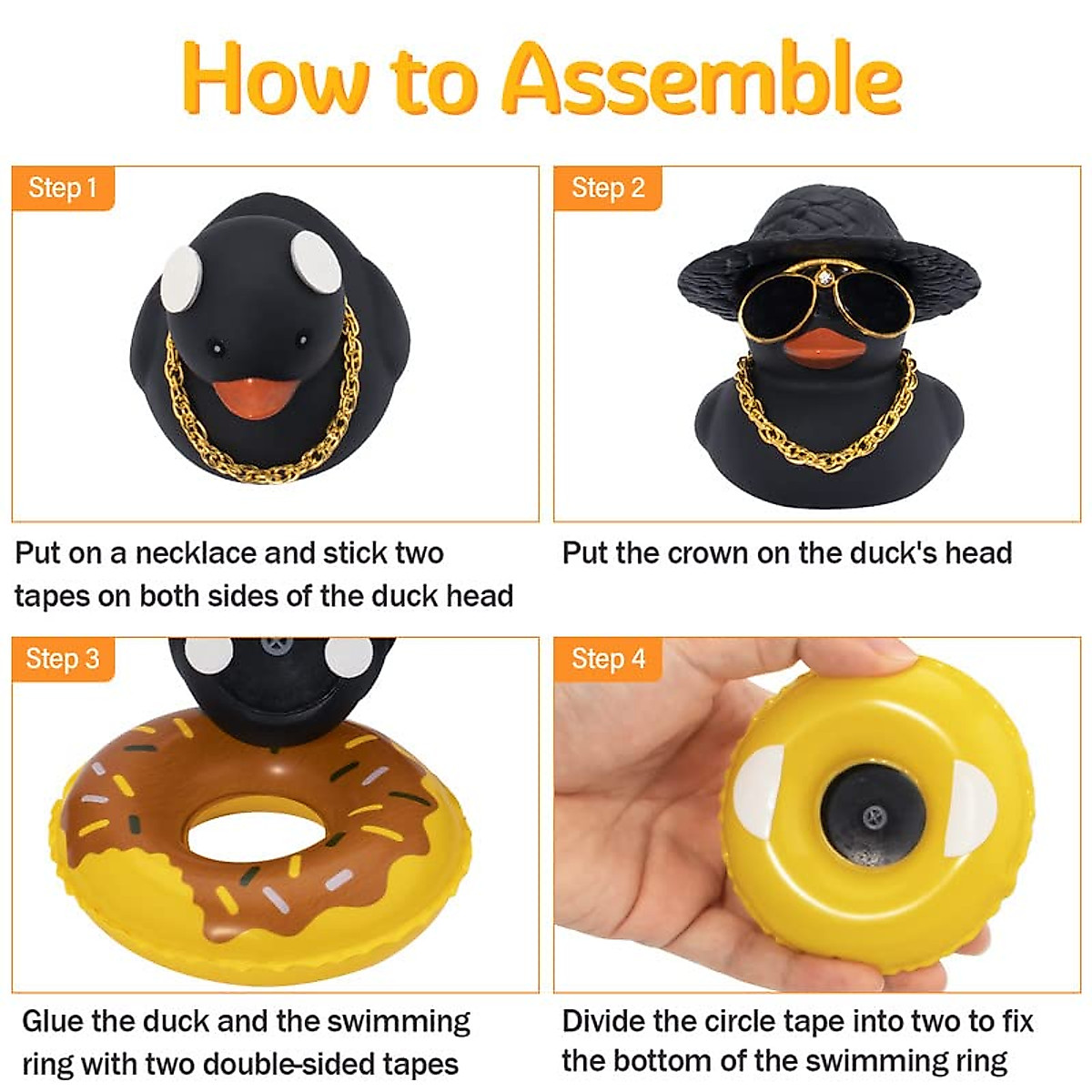 How to Assemble

Step 1

Put on a necklace and stick two tapes on both sides of the duck head

Step 2

Put the crown on the duck's head

Step 3

Glue the duck and the swimming ring with two double-sided tapes

Step 4

Divide the circle tape into two to fix the bottom of the swimming ring