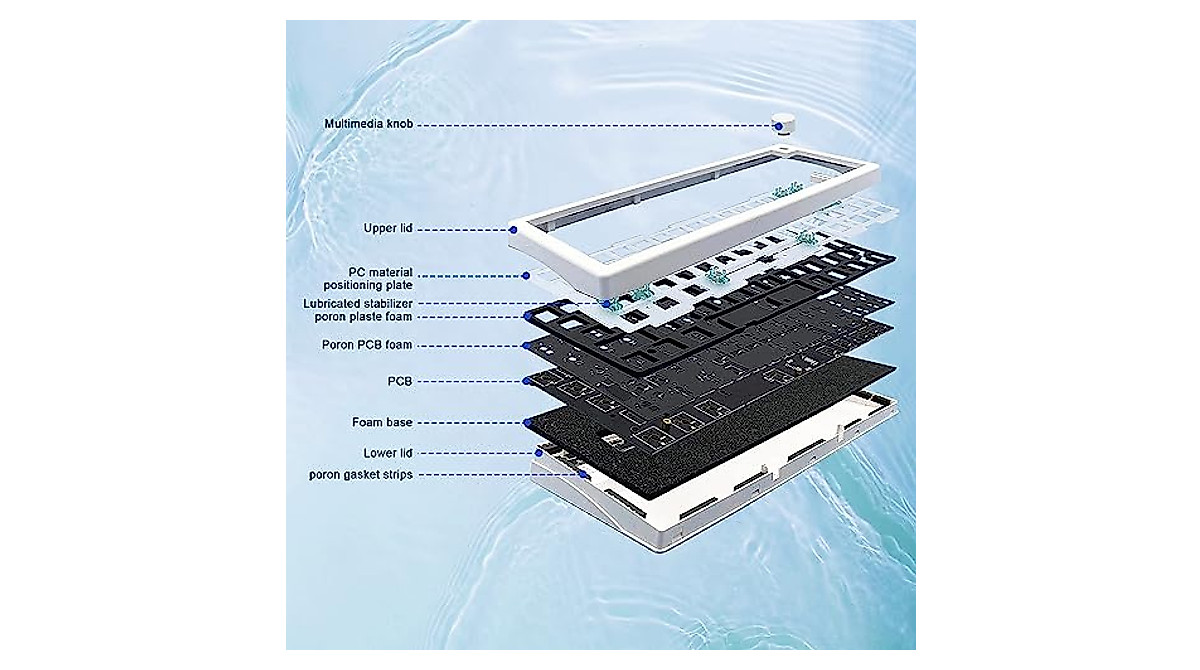 Multimedia knob

Upper lid

PC material positioning plate

Lubricated stabilizer

poron plaste foam

Poron PCB foam

PCB

Foam base

Lower lid

poron gasket strips