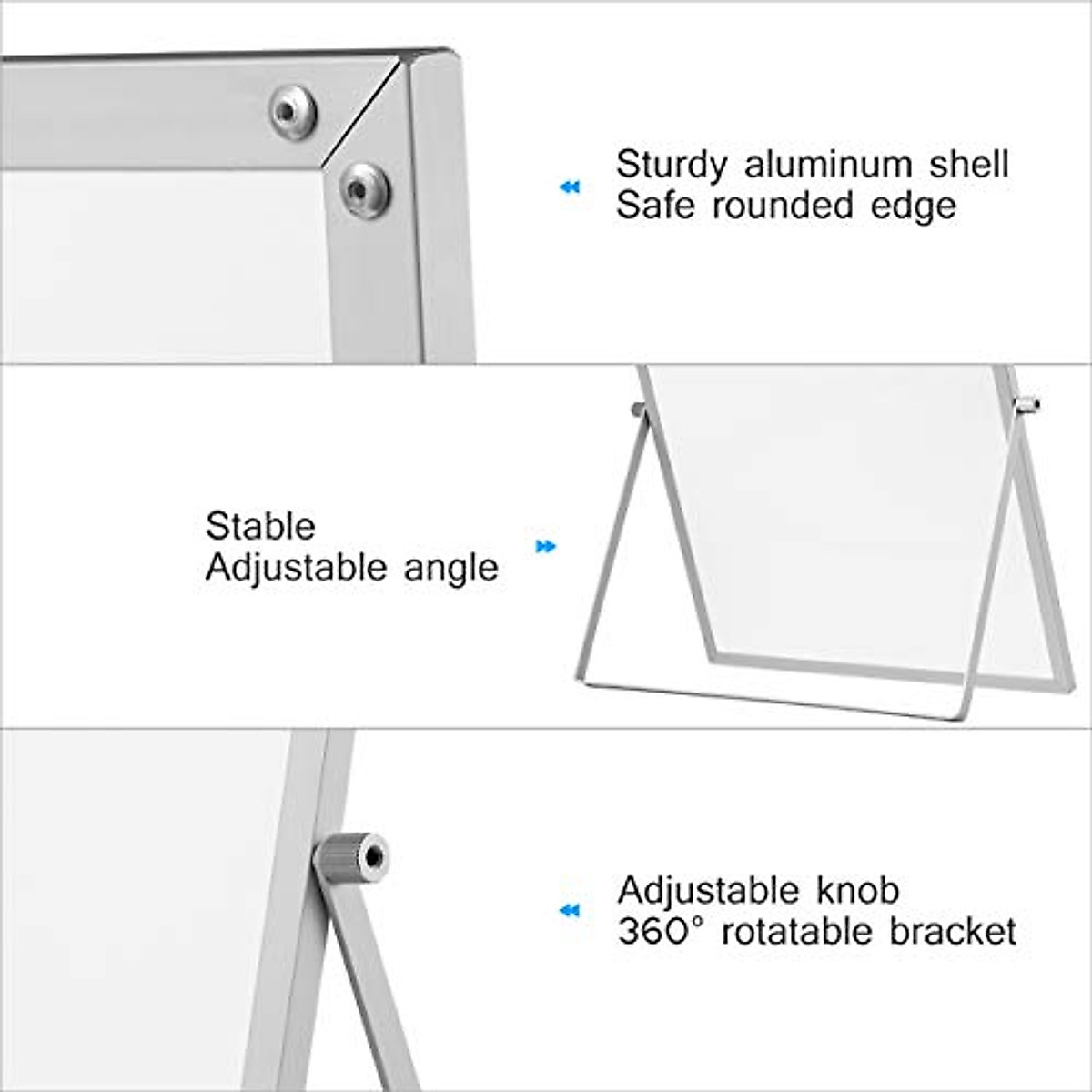 Sturdy aluminum shell
Safe rounded edge

Stable
Adjustable angle

Adjustable knob
360° rotatable bracket