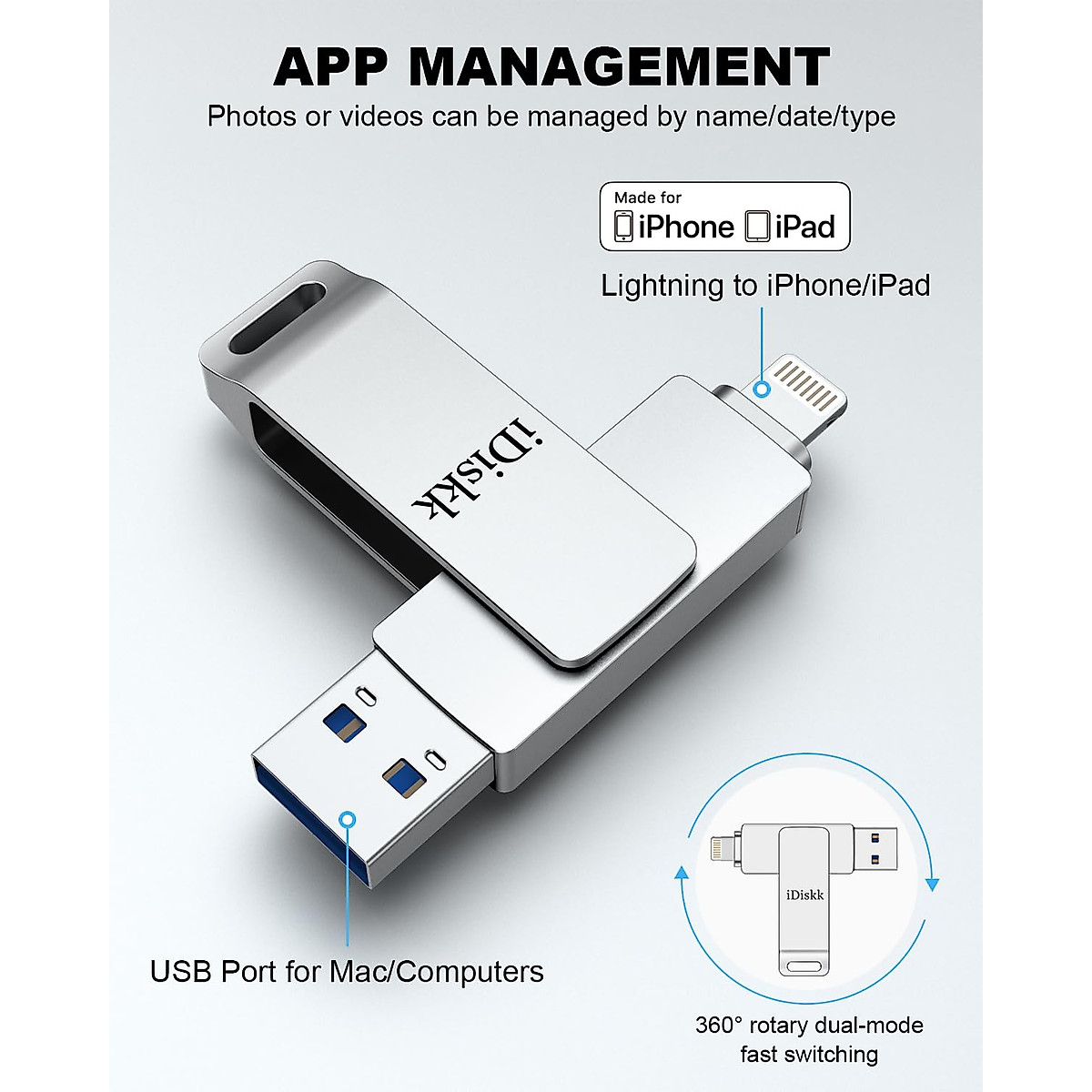 APP MANAGEMENT

Photos or videos can be managed by name/date/type

Made for
iPhone iPad

Lightning to iPhone/iPad

iDiskk

USB Port for Mac/Computers

iDiskk

360° rotary dual-mode fast switching