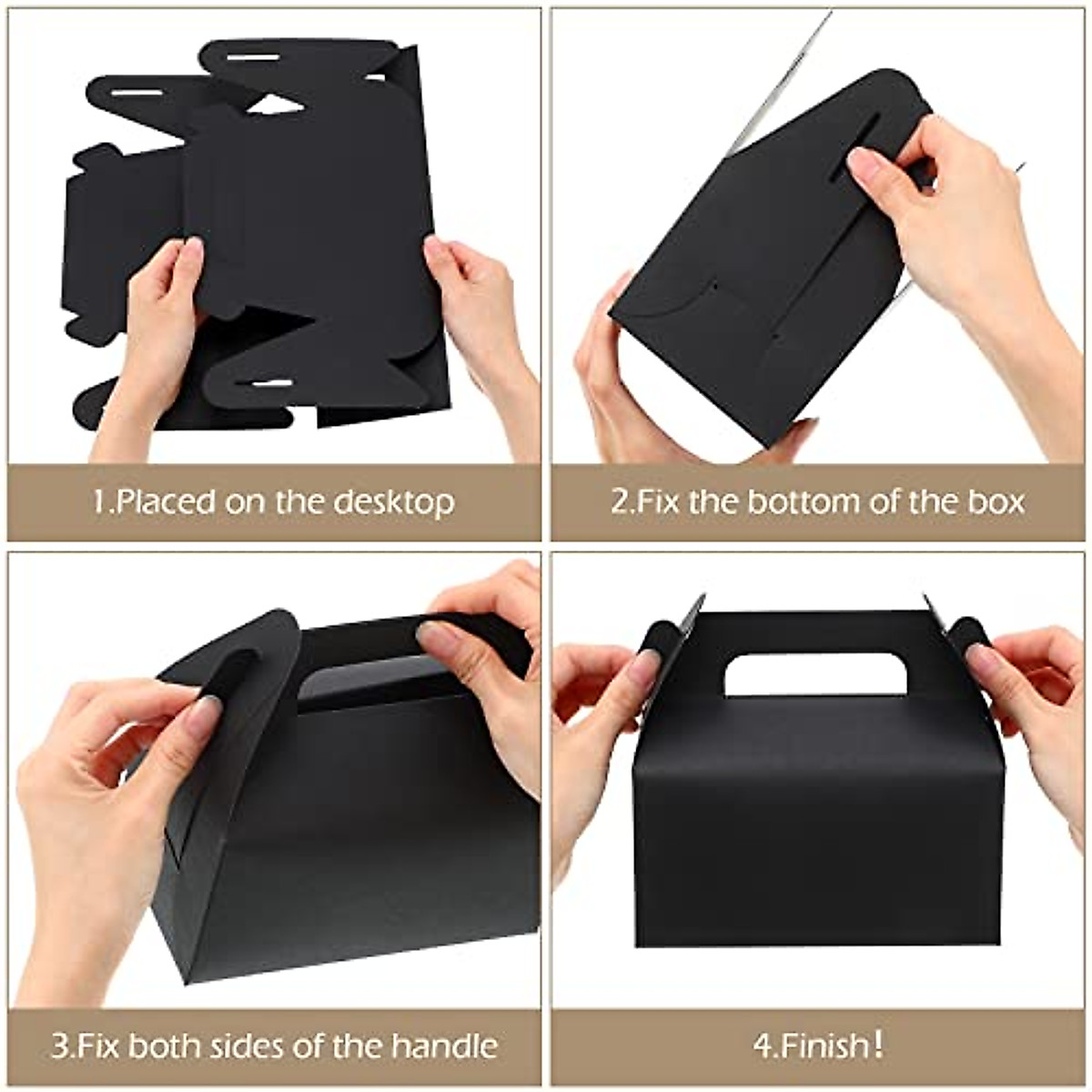 1.Placed on the desktop

2.Fix the bottom of the box

3.Fix both sides of the handle

4.Finish!