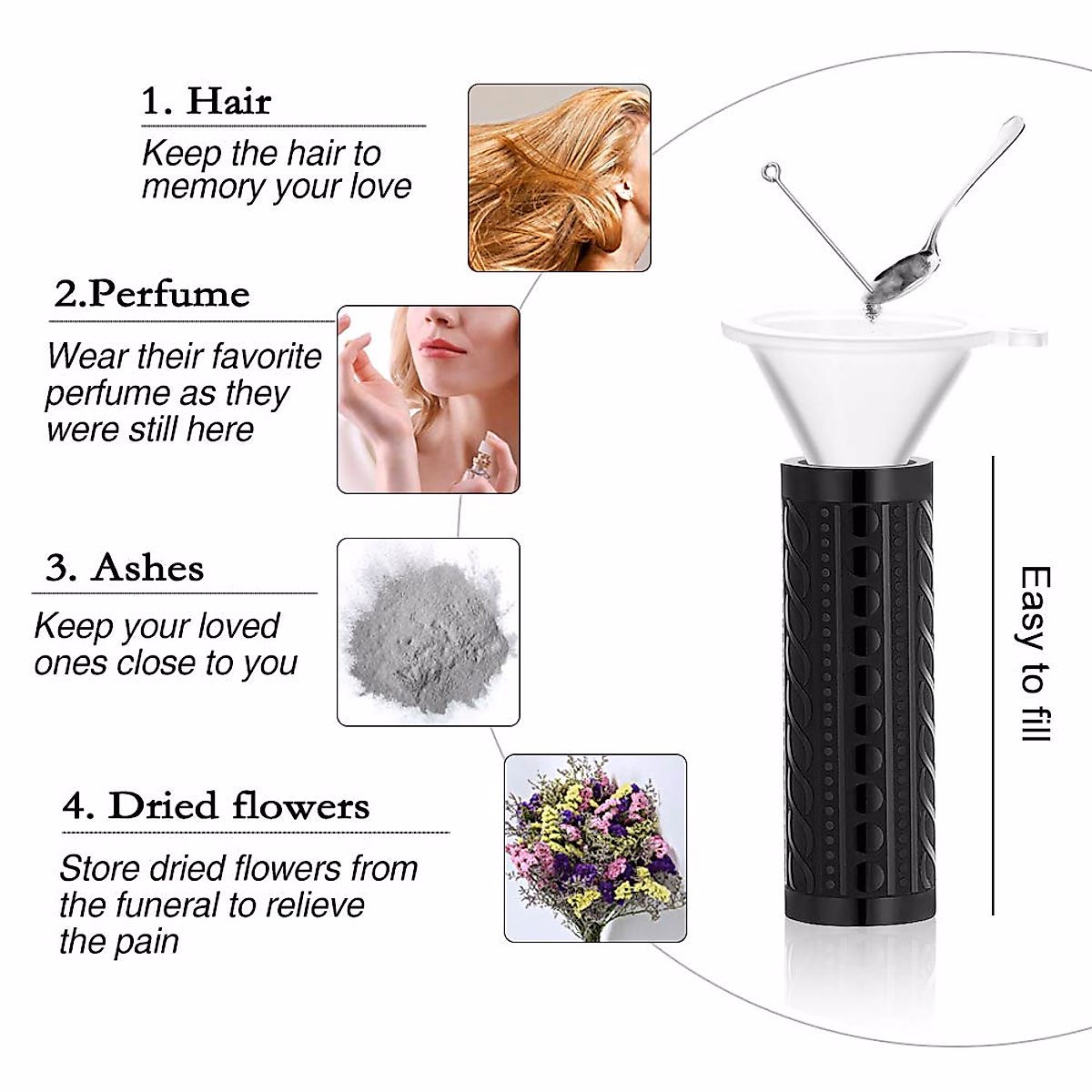 1. Hair

Keep the hair to memory your love

2.Perfume

Wear their favorite perfume as they were still here

3. Ashes

Keep your loved ones close to you

4. Dried flowers

Store dried flowers from the funeral to relieve the pain

Easy to fill