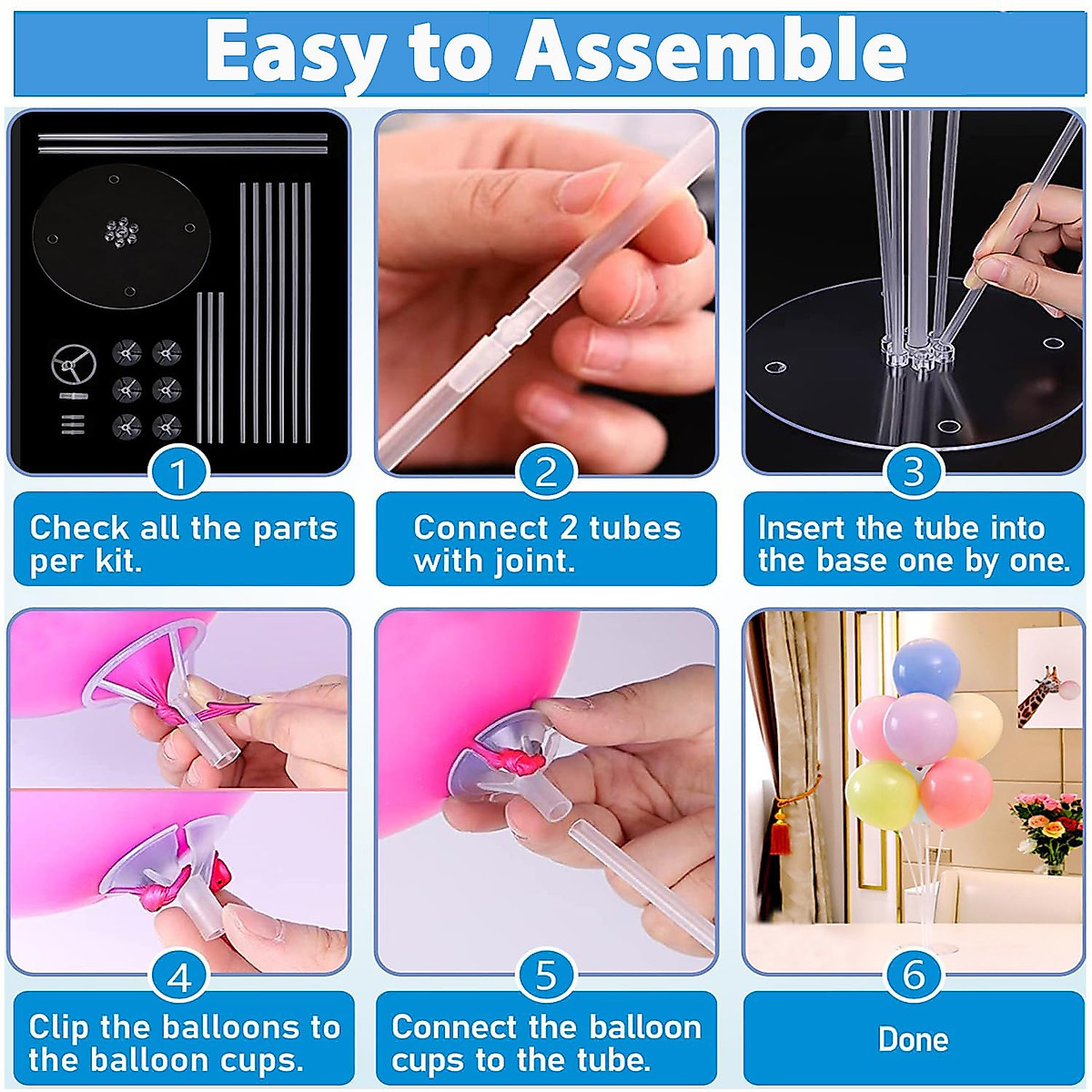 Easy to Assemble

1

Check all the parts per kit.

2

Connect 2 tubes with joint.

3

Insert the tube into the base one by one.

4

Clip the balloons to the balloon cups.

5

Connect the balloon cups to the tube.

6

Done