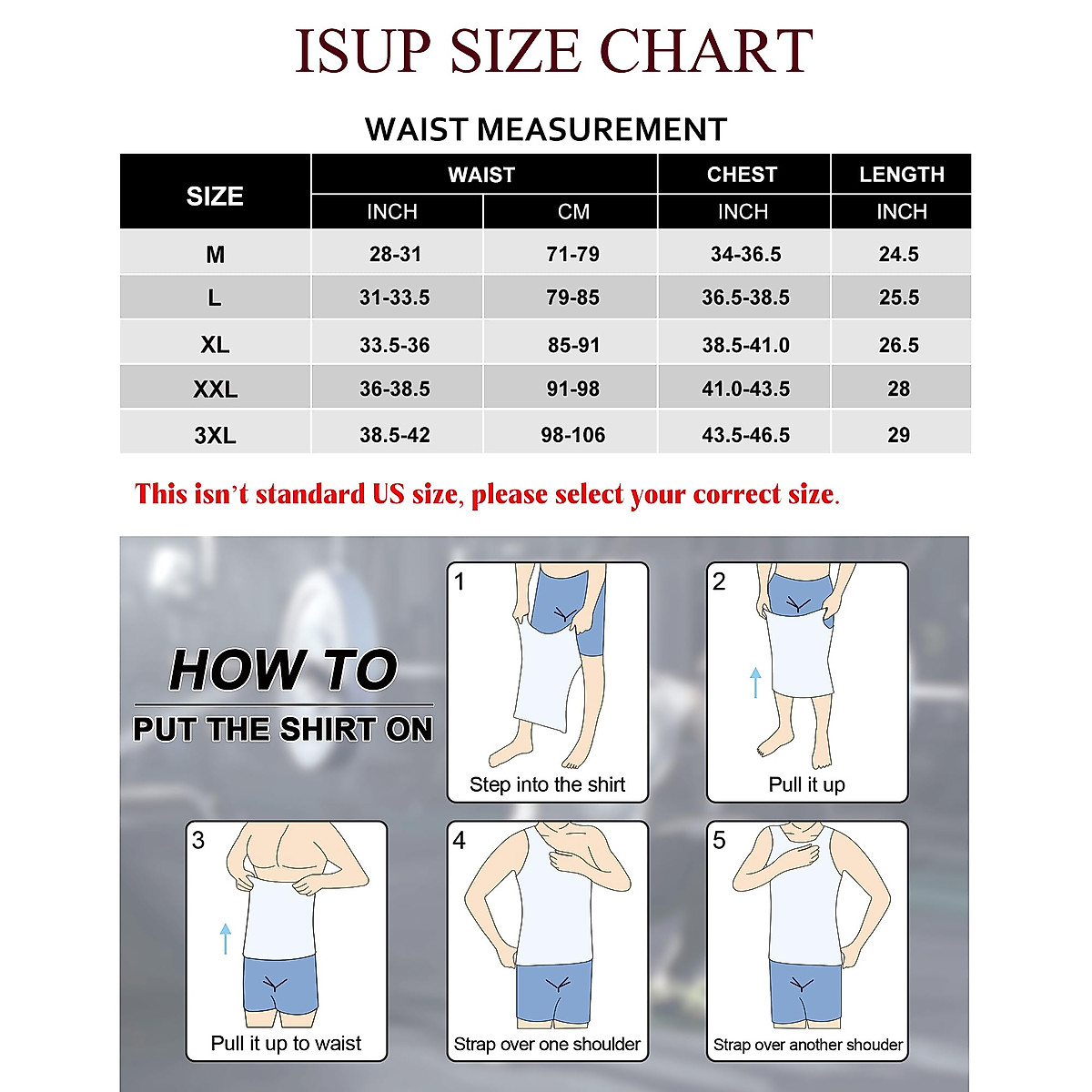 ISUP SIZE CHART

WAIST MEASUREMENT

| SIZE | WAIST INCH | WAIST CM | CHEST INCH | LENGTH INCH |
|---|---|---|---|---|
| M | 28-31 | 71-79 | 34-36.5 | 24.5 |
| L | 31-33.5 | 79-85 | 36.5-38.5 | 25.5 |
| XL | 33.5-36 | 85-91 | 38.5-41.0 | 26.5 |
| XXL | 36-38.5 | 91-98 | 41.0-43.5 | 28 |
| 3XL | 38.5-42 | 98-106 | 43.5-46.5 | 29 |

This isn't standard US size, please select your correct size.

HOW TO
PUT THE SHIRT ON

1
Step into the shirt

2
Pull it up

3
Pull it up to waist

4
Strap over one shoulder

5
Strap over another shouder