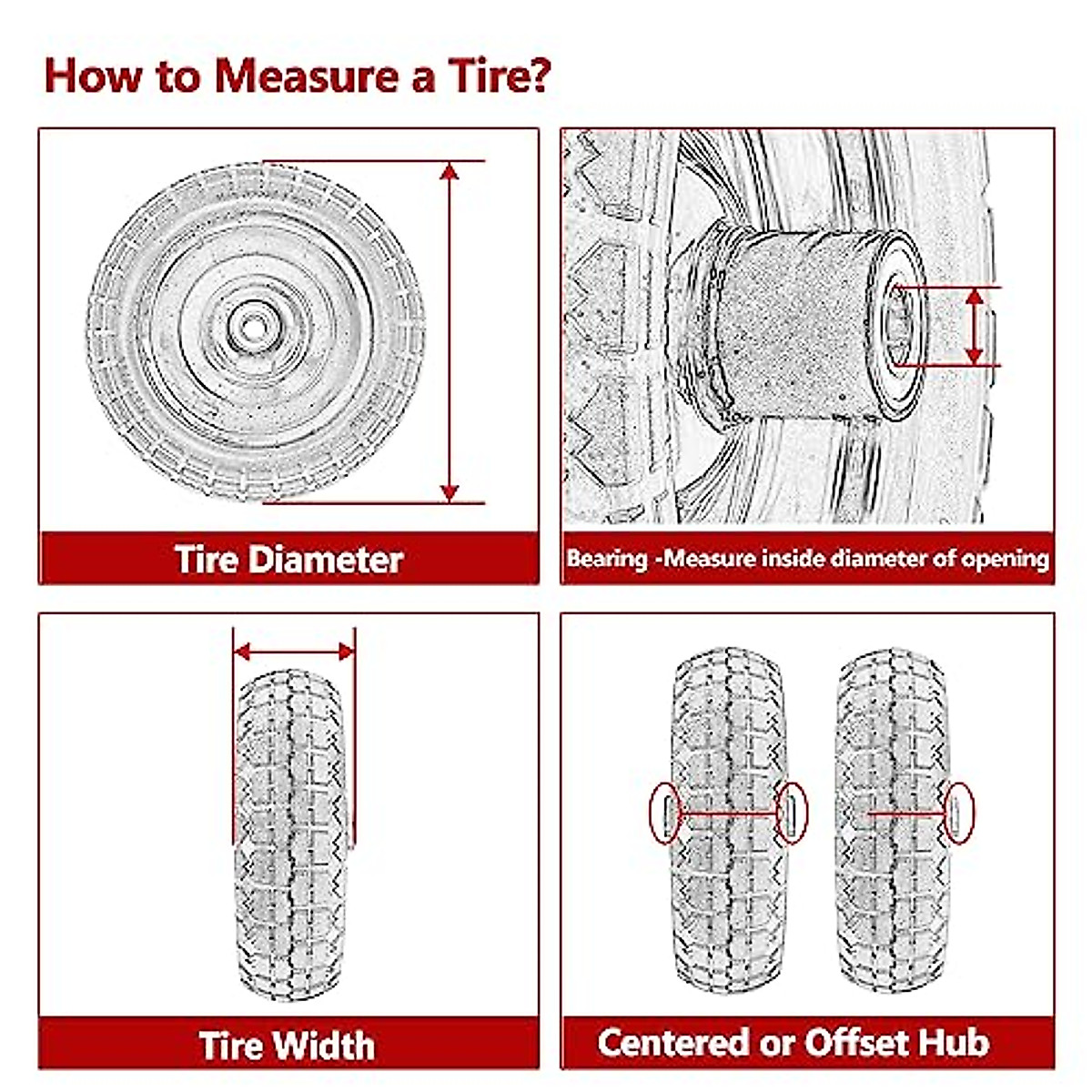 How to Measure a Tire?

Tire Diameter

Bearing -Measure inside diameter of opening

Tire Width

Centered or Offset Hub