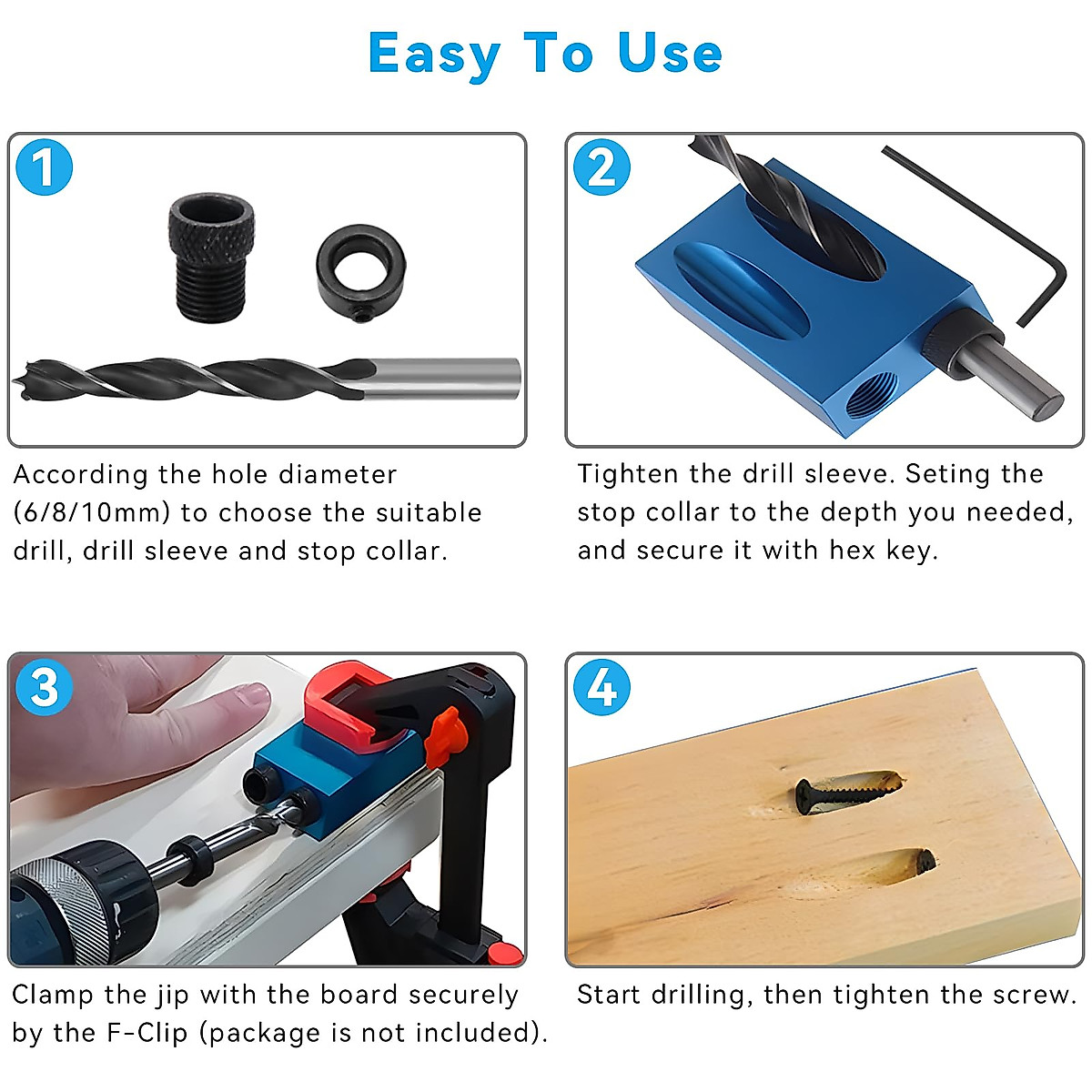 Easy To Use

1

According the hole diameter (6/8/10mm) to choose the suitable drill, drill sleeve and stop collar.

2

Tighten the drill sleeve. Seting the stop collar to the depth you needed, and secure it with hex key.

3

Clamp the jip with the board securely by the F-Clip (package is not included).

4

Start drilling, then tighten the screw.