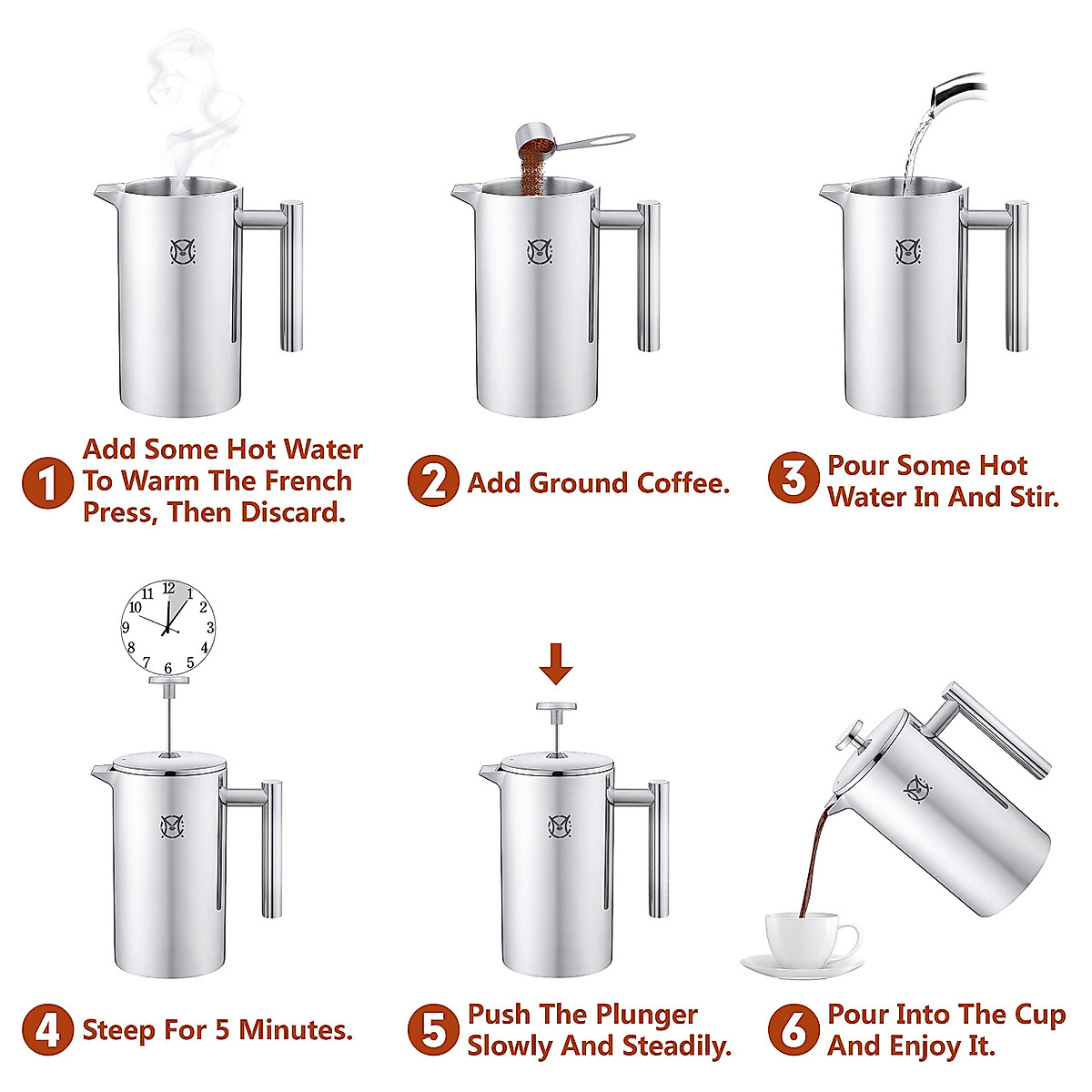 1 Add Some Hot Water To Warm The French Press, Then Discard.

2 Add Ground Coffee.

3 Pour Some Hot Water In And Stir.

12 1 2 3 4 5 6 7 8 9 10 11

4 Steep For 5 Minutes.

5 Push The Plunger Slowly And Steadily.

6 Pour Into The Cup And Enjoy It.