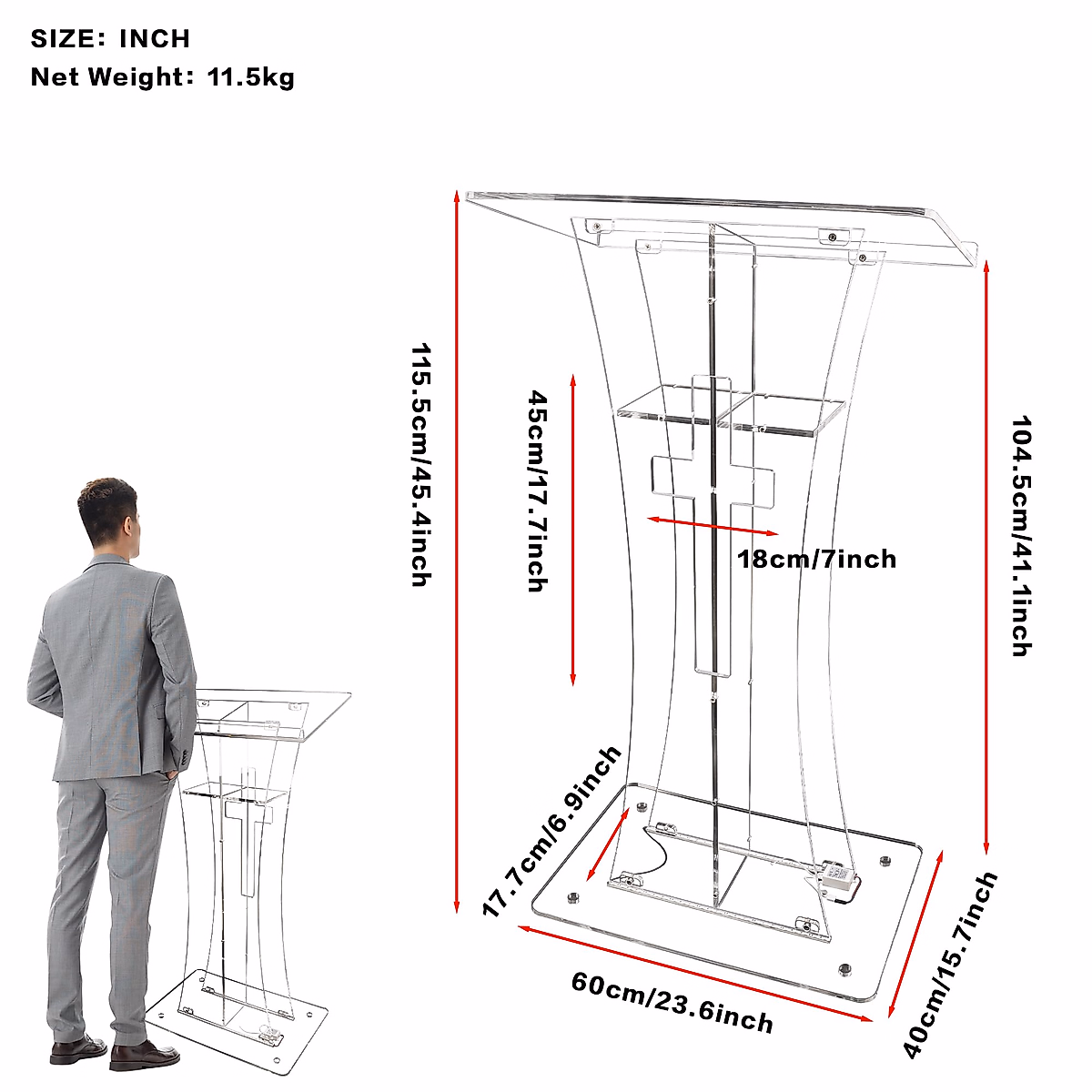 SIZE: INCH
Net Weight: 11.5kg

115.5cm/45.4inch

45cm/17.7inch

18cm/7inch

104.5cm/41.1inch

17.7cm/6.9inch

60cm/23.6inch

40cm/15.7inch