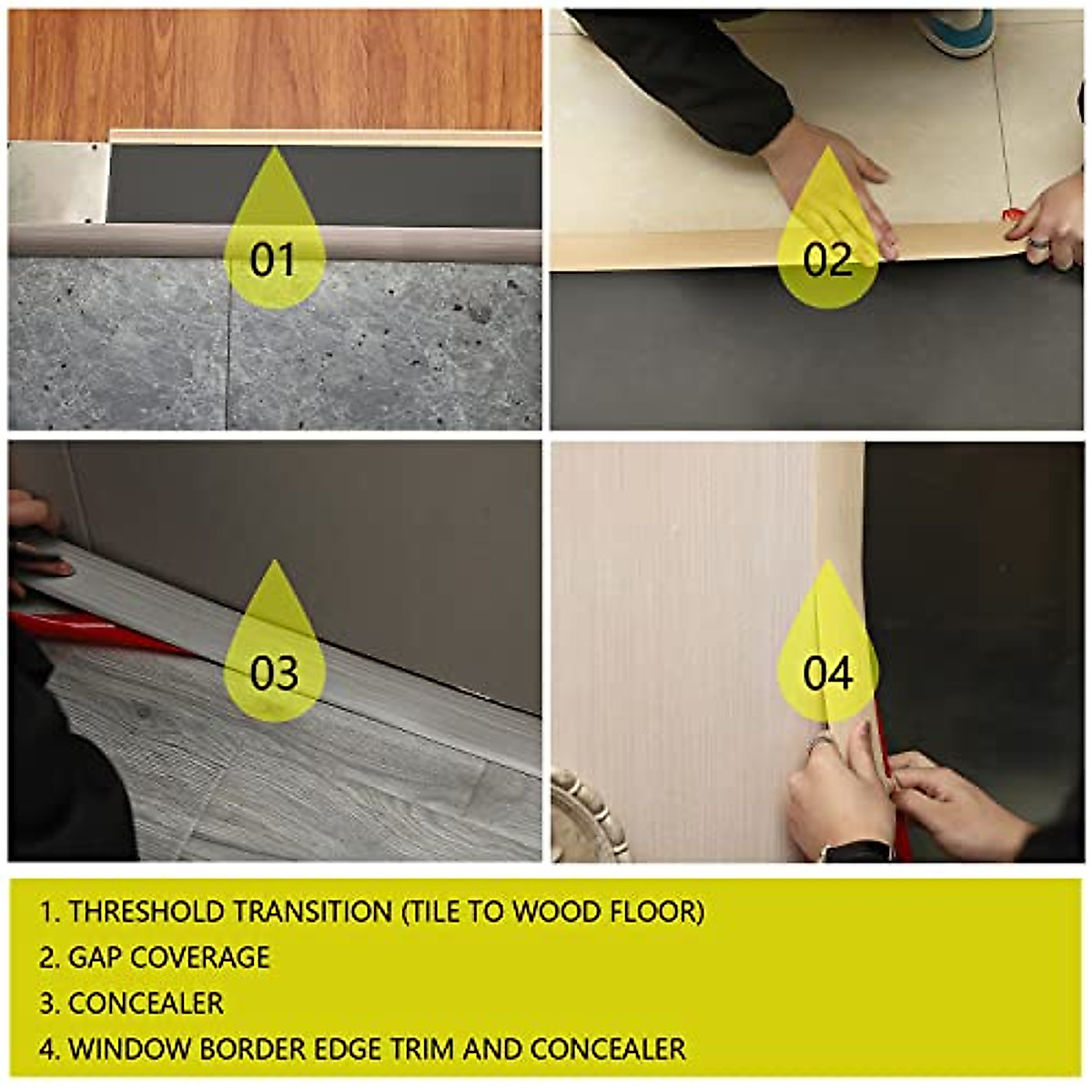 01

02

03

04

1. THRESHOLD TRANSITION (TILE TO WOOD FLOOR)
2. GAP COVERAGE
3. CONCEALER
4. WINDOW BORDER EDGE TRIM AND CONCEALER