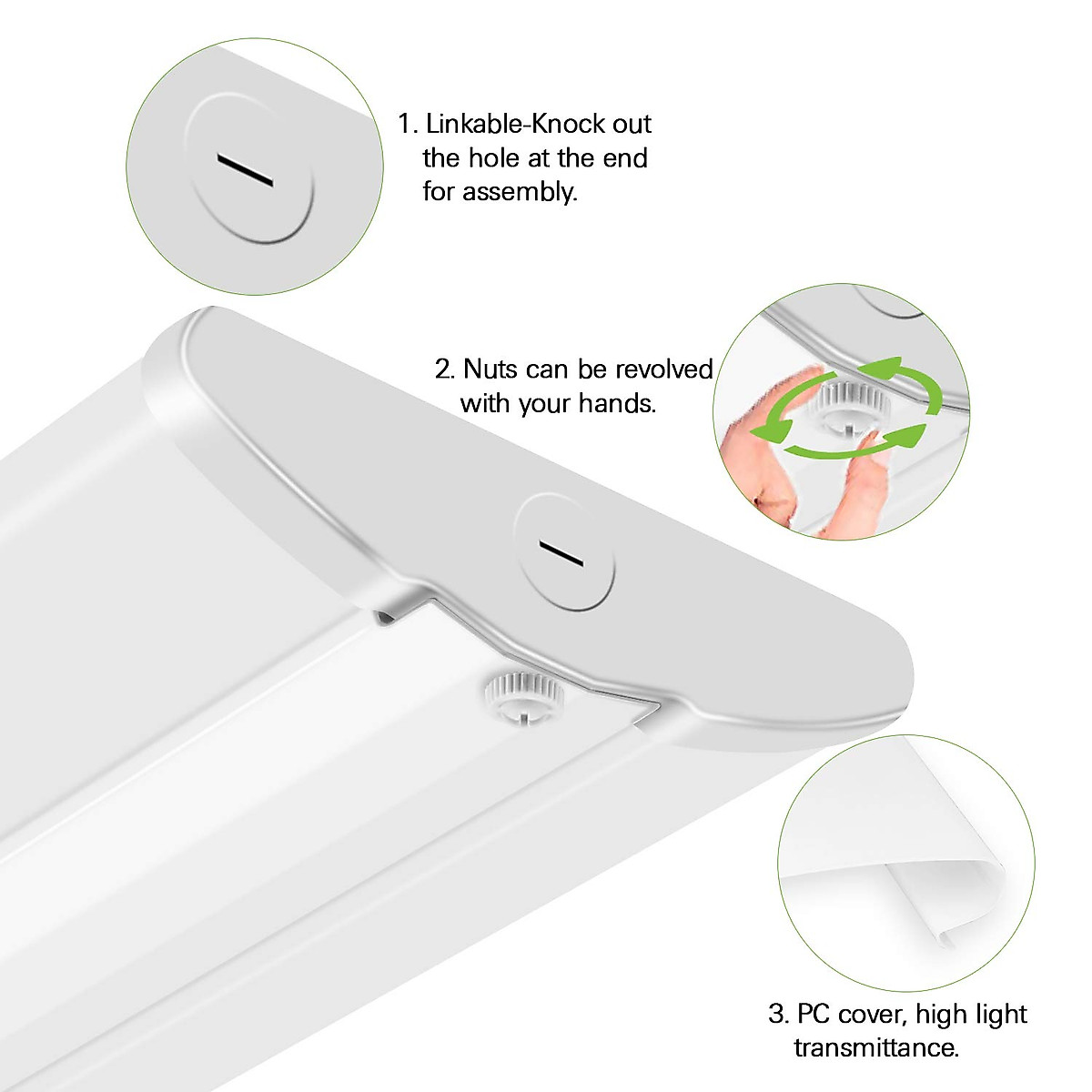 1. Linkable-Knock out the hole at the end for assembly.

2. Nuts can be revolved with your hands.

3. PC cover, high light transmittance.