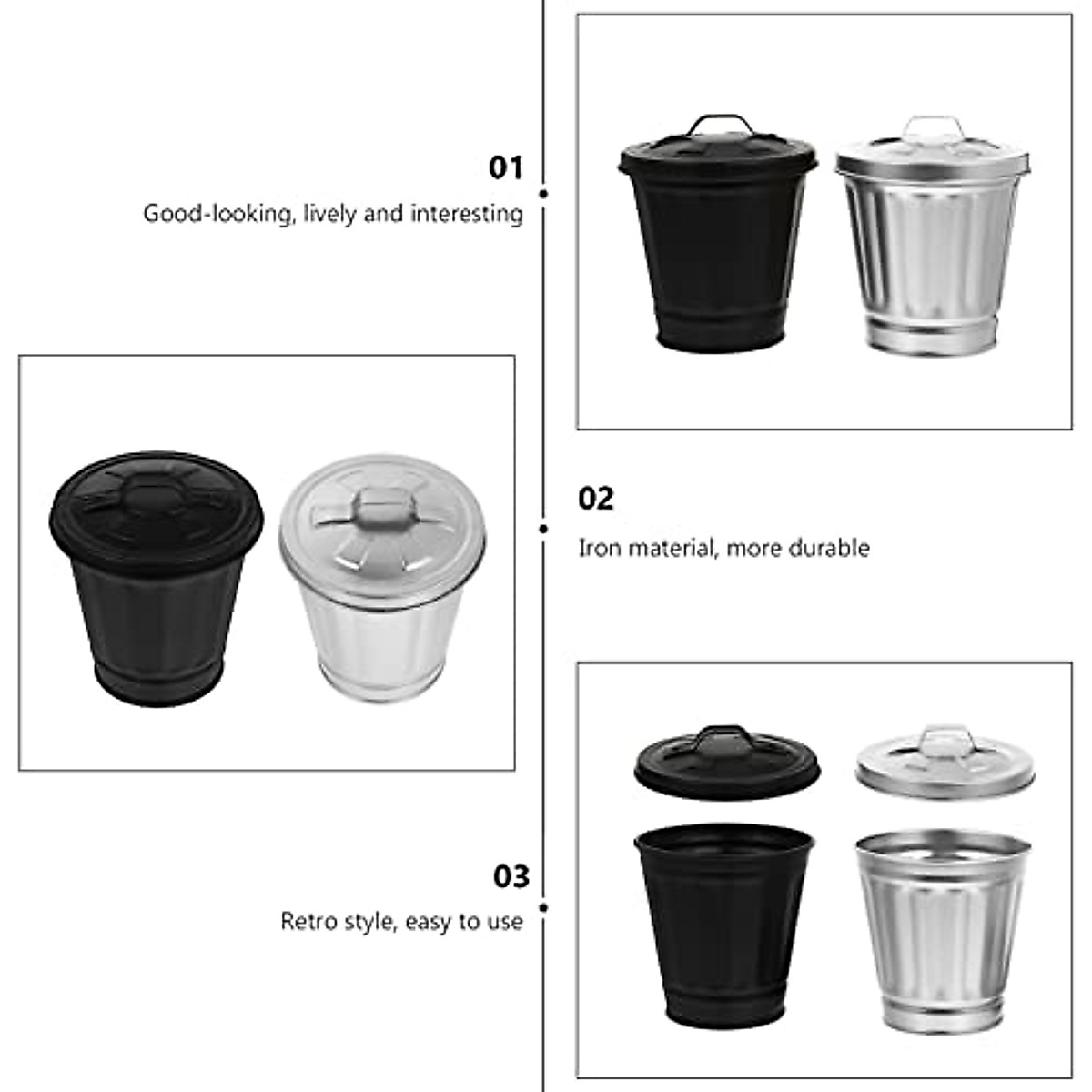 01

Good-looking, lively and interesting

02

Iron material, more durable

03

Retro style, easy to use