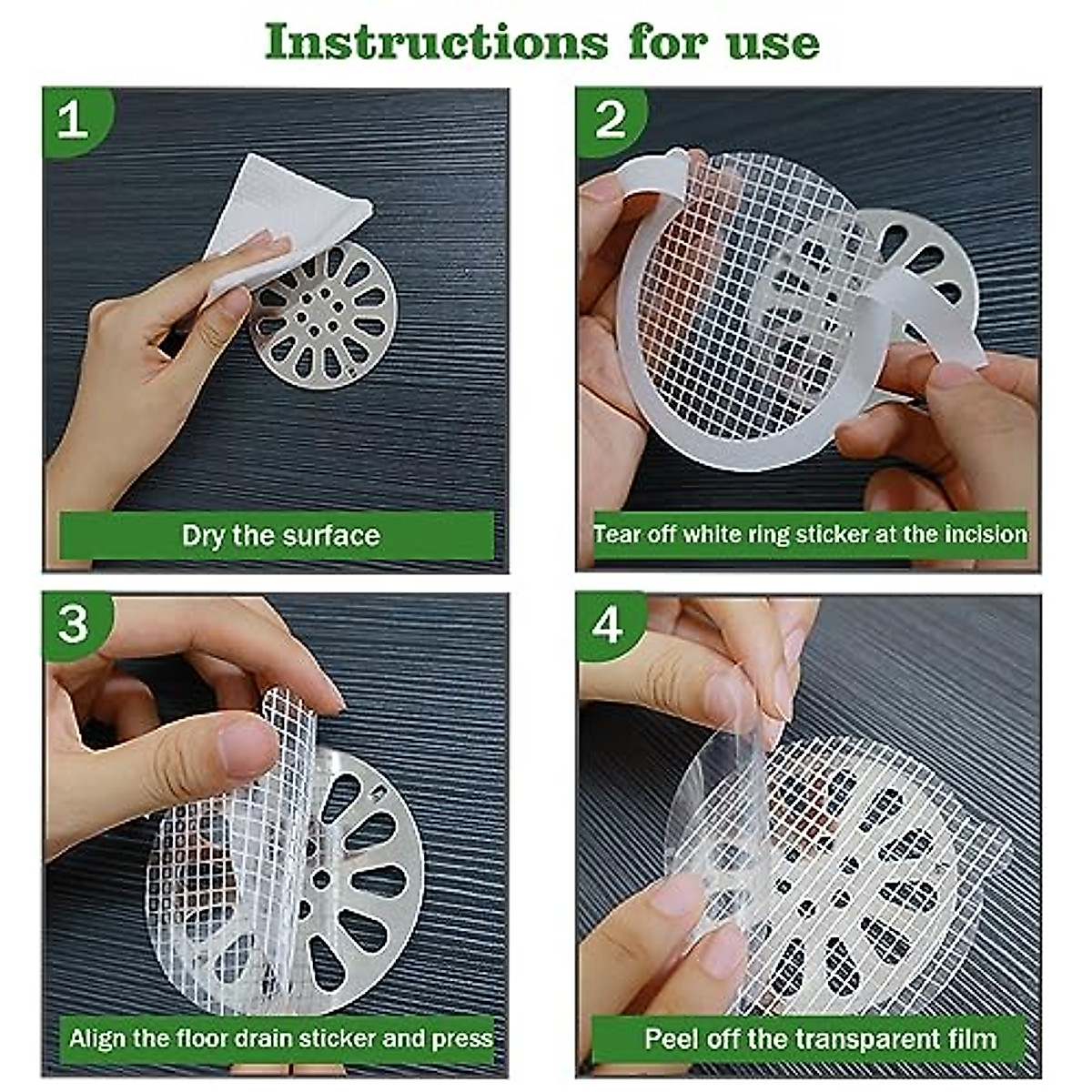 Instructions for use

1

Dry the surface

2

Tear off white ring sticker at the incision

3

Align the floor drain sticker and press

4

Peel off the transparent film